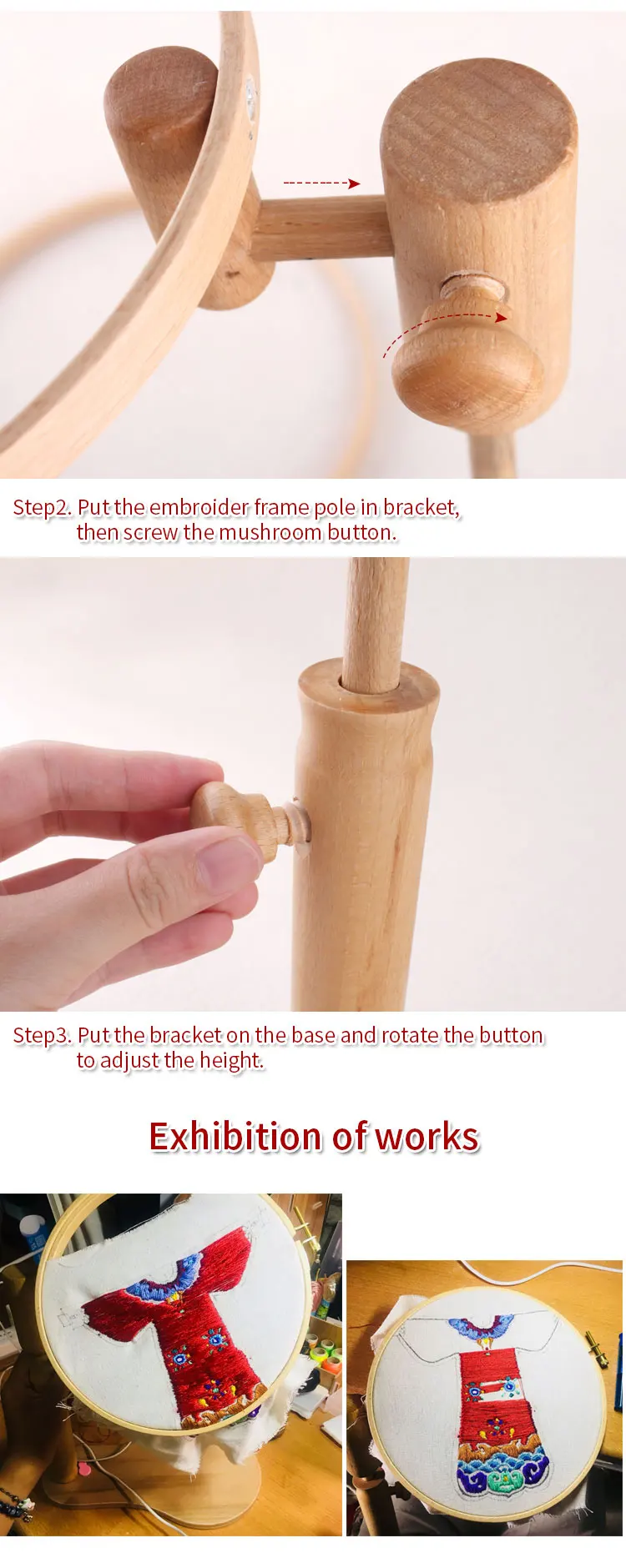 Step2. Put the embroider frame pole in bracket, then screw the mushroom button.

Step3. Put the bracket on the base and rotate the button to adjust the height.

Exhibition of works