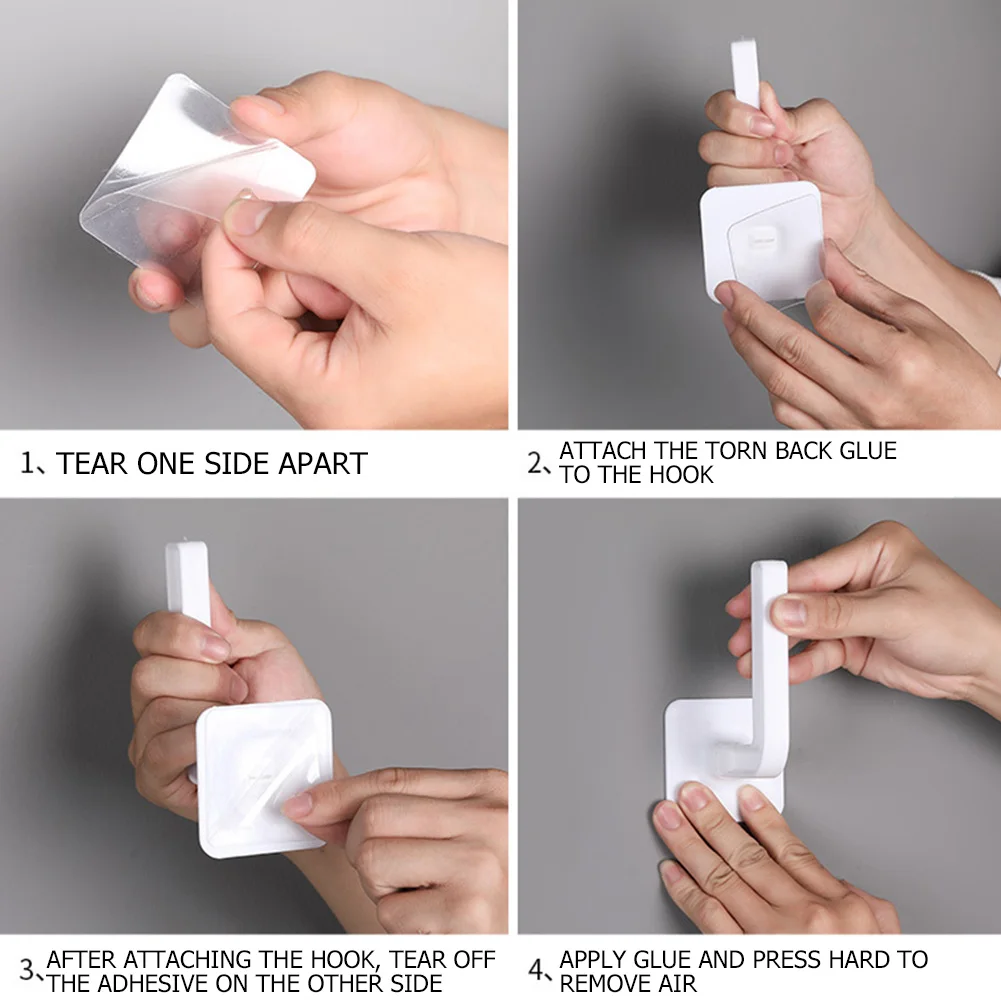 1、TEAR ONE SIDE APART

2、ATTACH THE TORN BACK GLUE TO THE HOOK

3、AFTER ATTACHING THE HOOK, TEAR OFF THE ADHESIVE ON THE OTHER SIDE

4、APPLY GLUE AND PRESS HARD TO REMOVE AIR