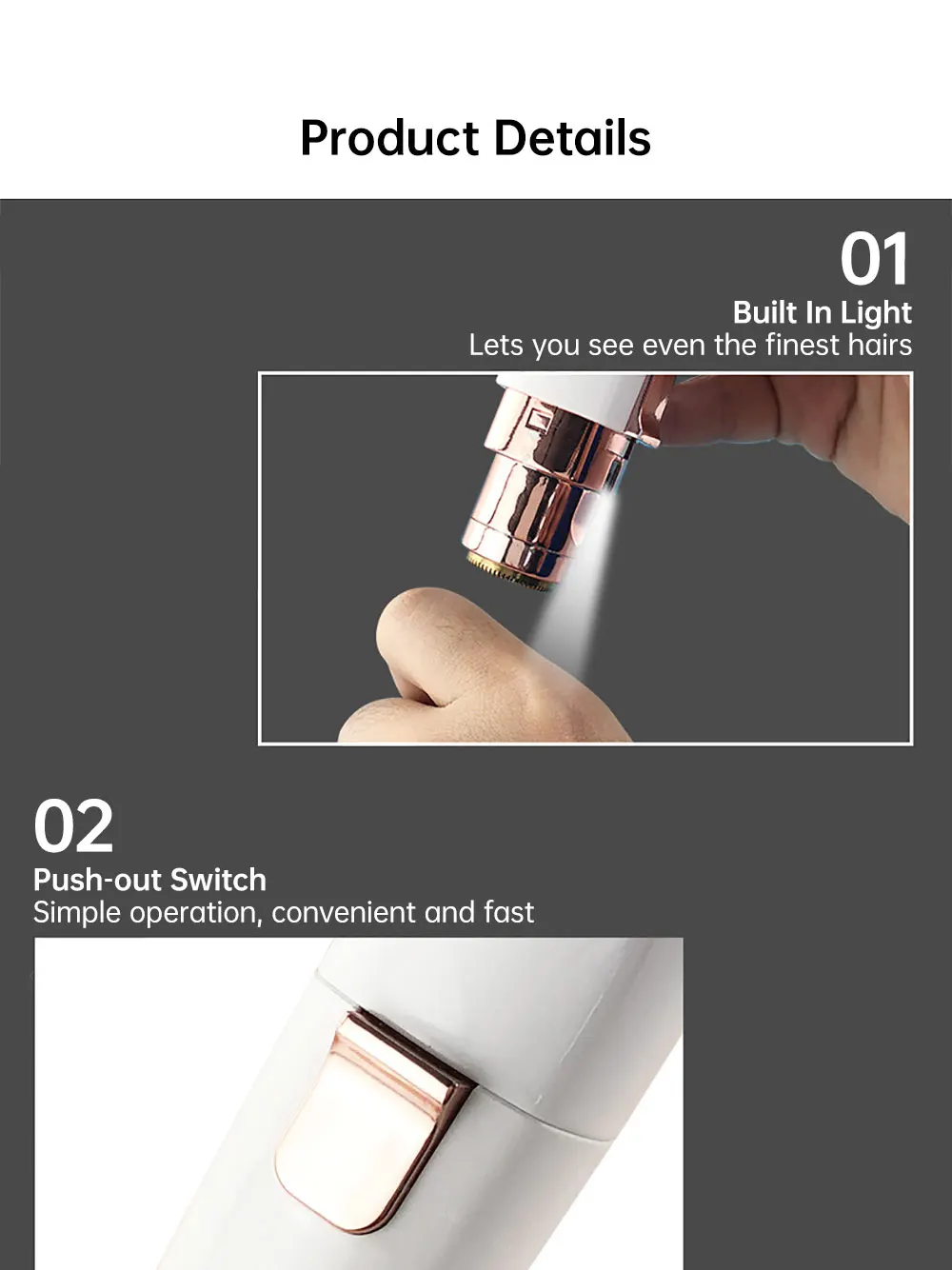 Product Details

01
Built In Light
Lets you see even the finest hairs

02
Push-out Switch
Simple operation, convenient and fast