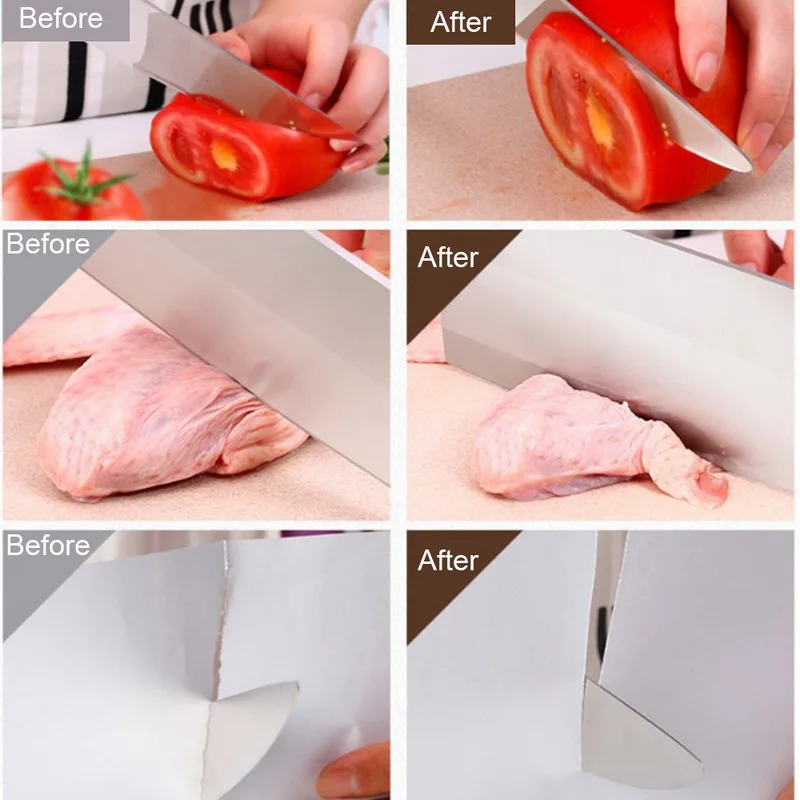 Before

After

Before

After

Before

After