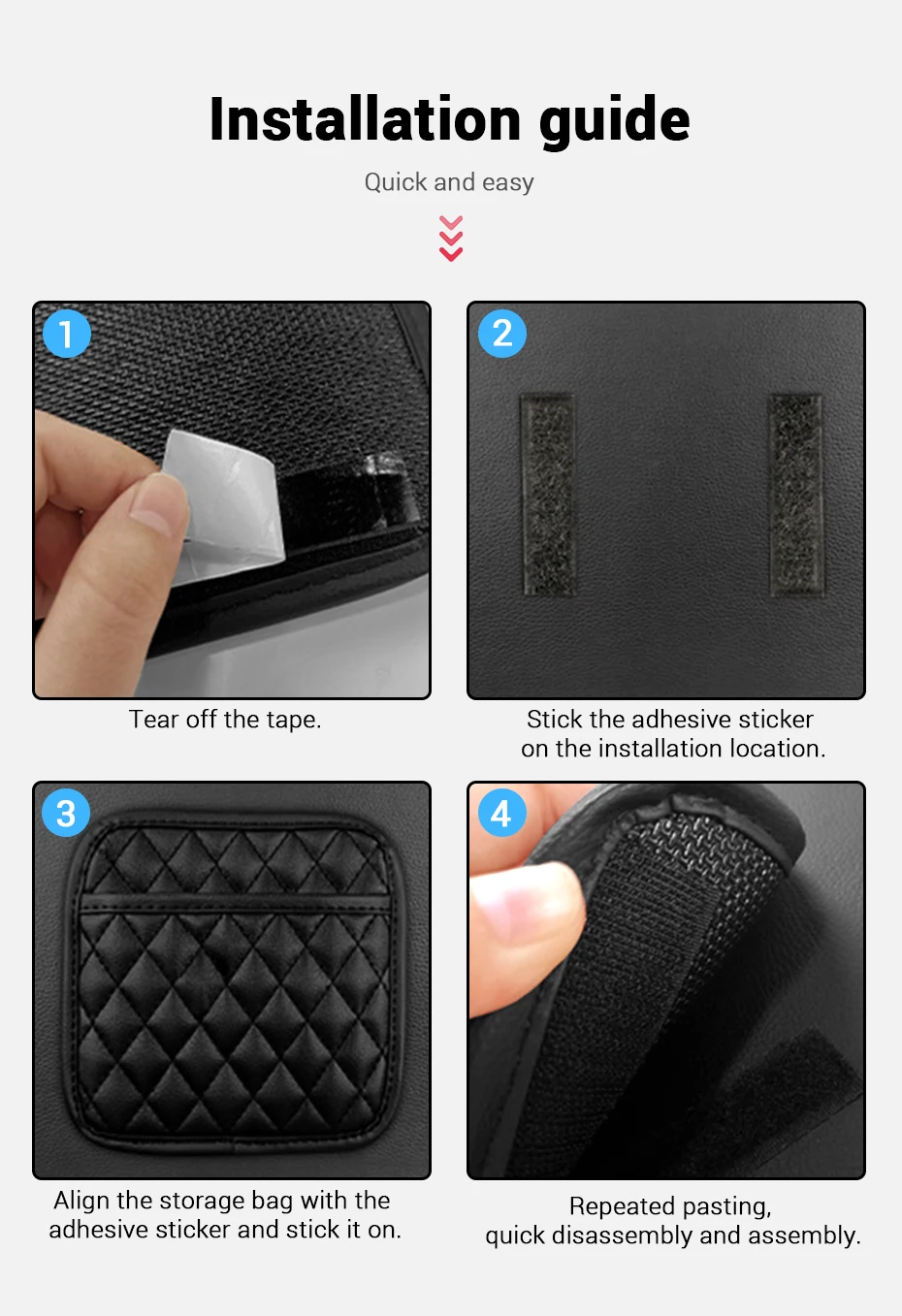 Installation guide

Quick and easy

1

Tear off the tape.

2

Stick the adhesive sticker on the installation location.

3

Align the storage bag with the adhesive sticker and stick it on.

4

Repeated pasting, quick disassembly and assembly.