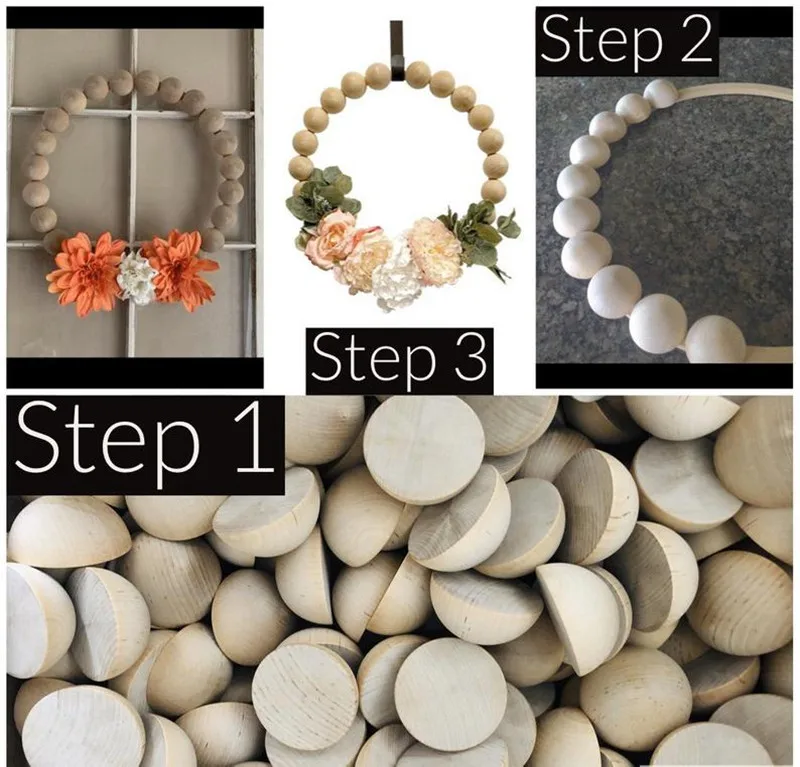 Step 2

Step 3

Step 1