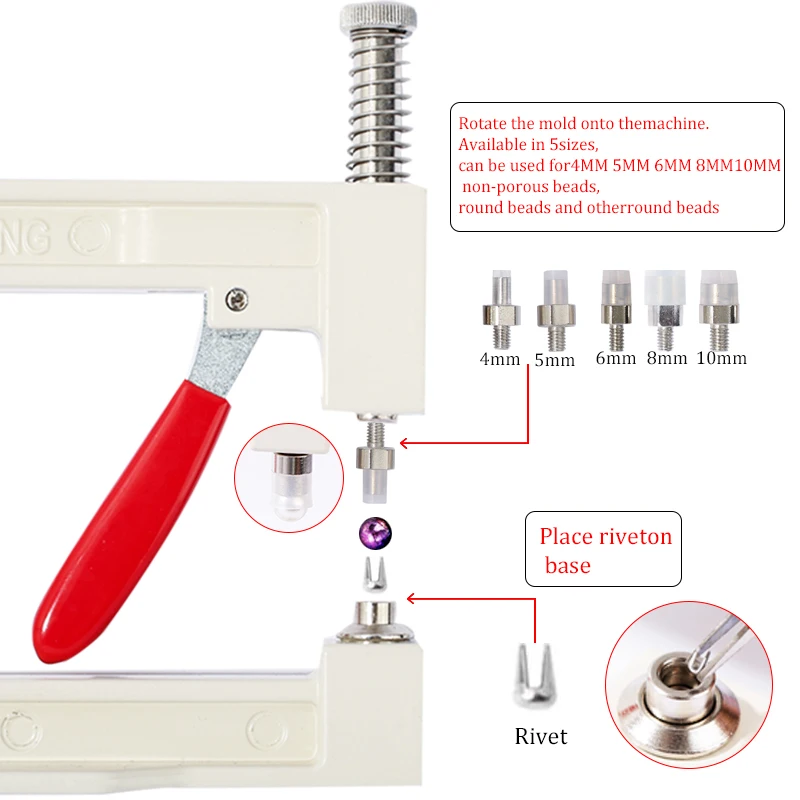 NG

Rotate the mold onto themachine.
Available in 5sizes,
can be used for4MM 5MM 6MM 8MM10MM
non-porous beads,
round beads and otherround beads

4mm 5mm 6mm 8mm 10mm

Place riveton base

Rivet