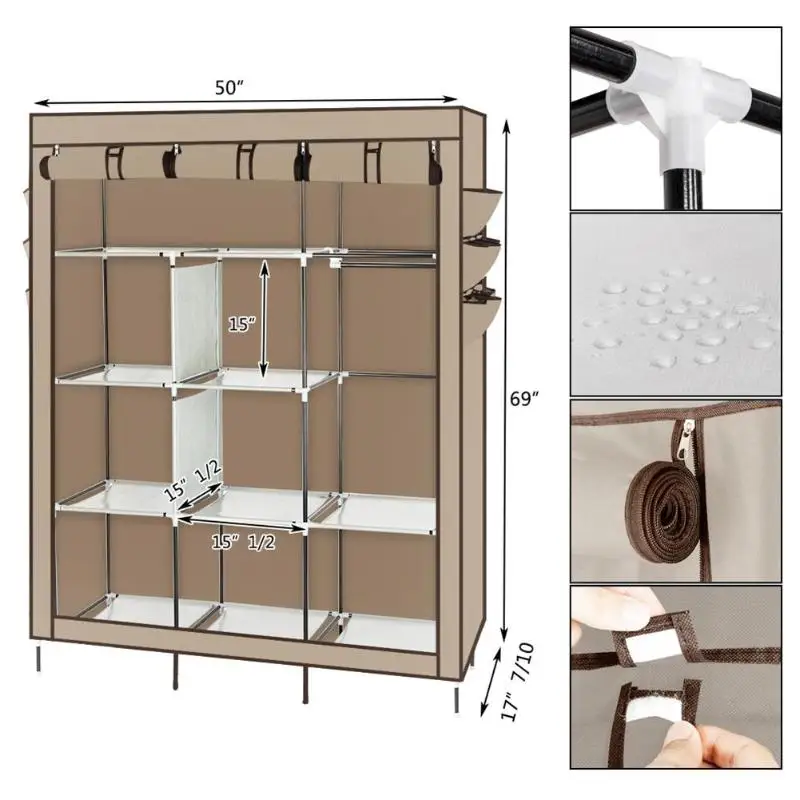 50"

15"

69"

15" 1/2

15" 1/2

17" 7/10