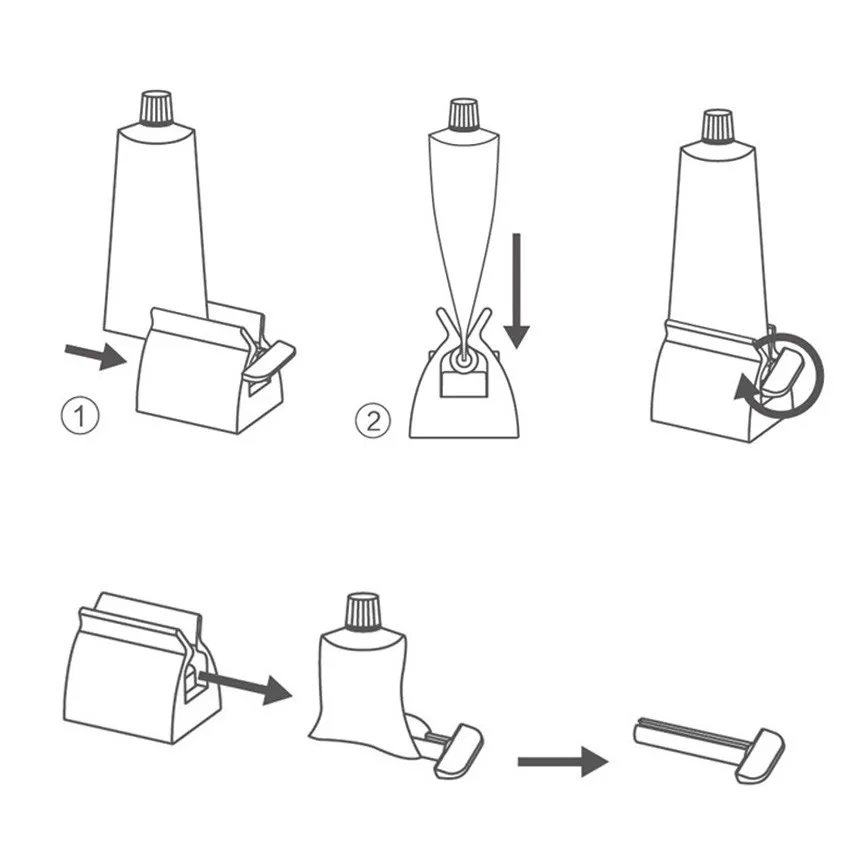 1

2