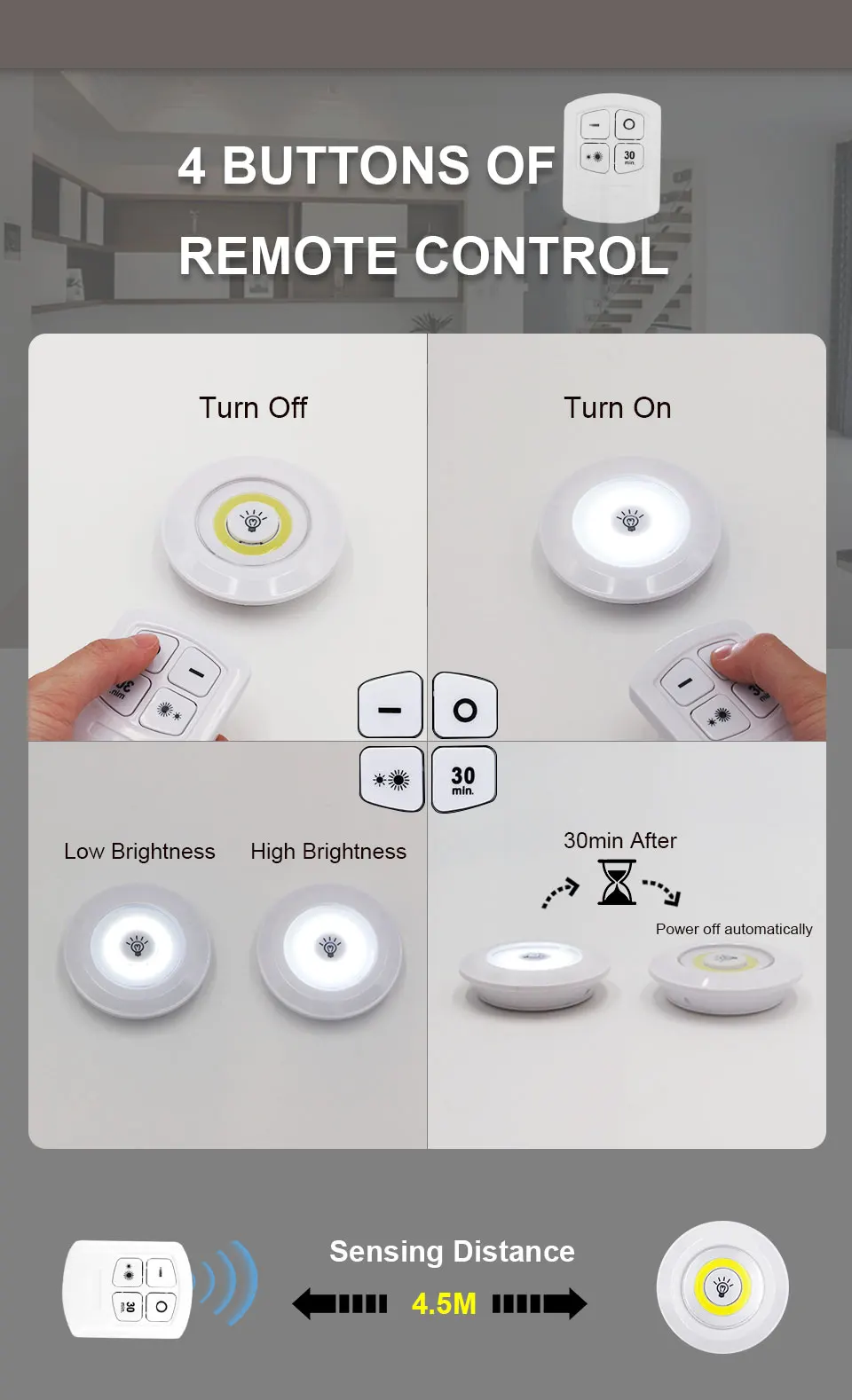 4 BUTTONS OF
REMOTE CONTROL

30 min

Turn Off

Turn On

30 min.

Low Brightness

High Brightness

30min After

Power off automatically

Sensing Distance

4.5M