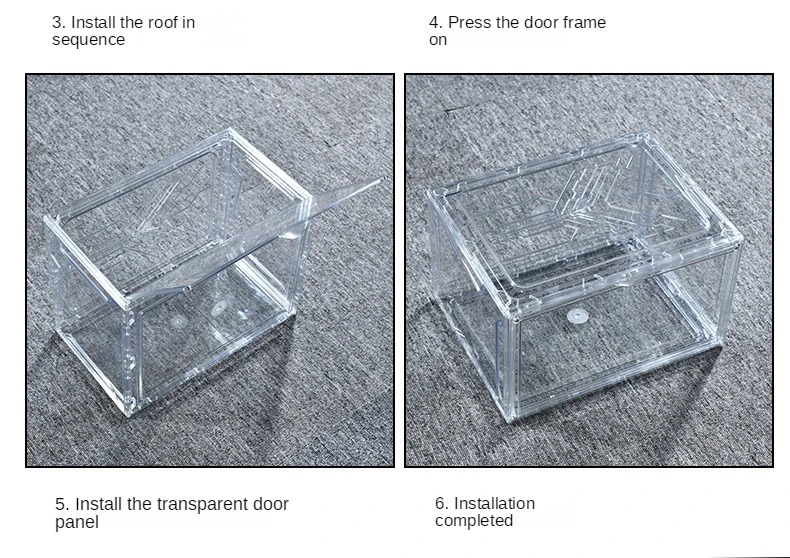 3. Install the roof in sequence

4. Press the door frame on

5. Install the transparent door panel

6. Installation completed