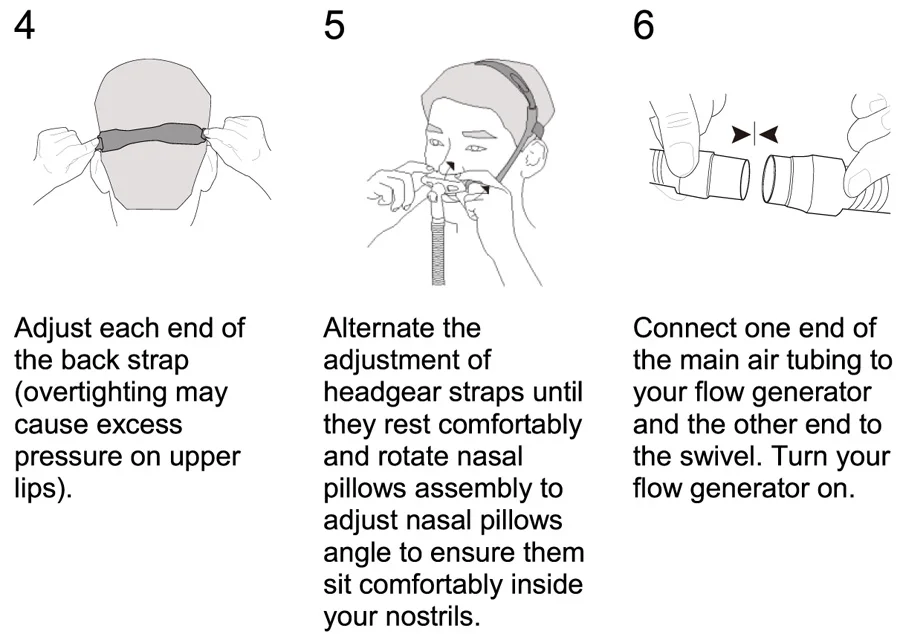 4

Adjust each end of the back strap (overtighting may cause excess pressure on upper lips).

5

Alternate the adjustment of headgear straps until they rest comfortably and rotate nasal pillows assembly to adjust nasal pillows angle to ensure them sit comfortably inside your nostrils.

6

Connect one end of the main air tubing to your flow generator and the other end to the swivel. Turn your flow generator on.