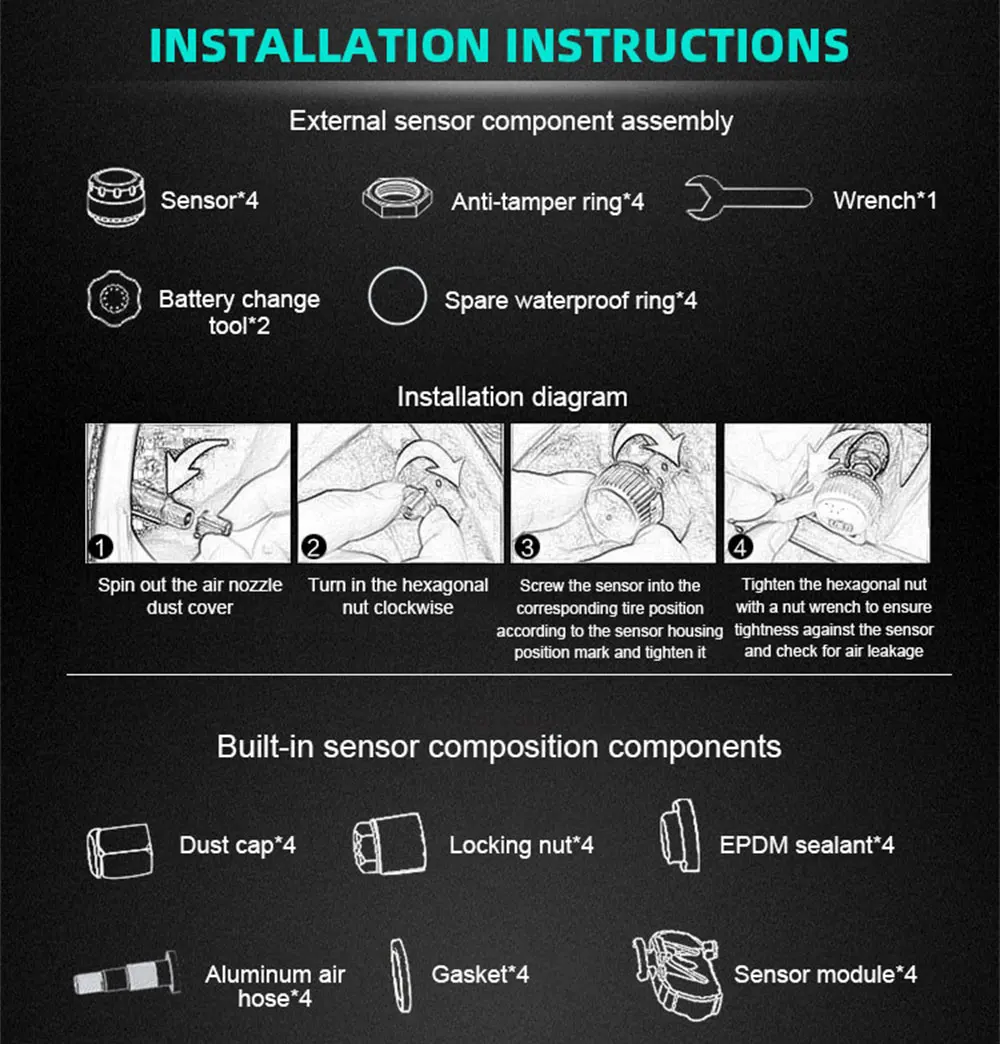 INSTALLATION INSTRUCTIONS

External sensor component assembly

Sensor*4

Anti-tamper ring*4

Wrench*1

Battery change tool*2

Spare waterproof ring*4

Installation diagram

1 Spin out the air nozzle dust cover

2 Turn in the hexagonal nut clockwise

3 Screw the sensor into the corresponding tire position according to the sensor housing position mark and tighten it

4 Tighten the hexagonal nut with a nut wrench to ensure tightness against the sensor and check for air leakage

Built-in sensor composition components

Dust cap*4

Locking nut*4

EPDM sealant*4

Aluminum air hose*4

Gasket*4

Sensor module*4