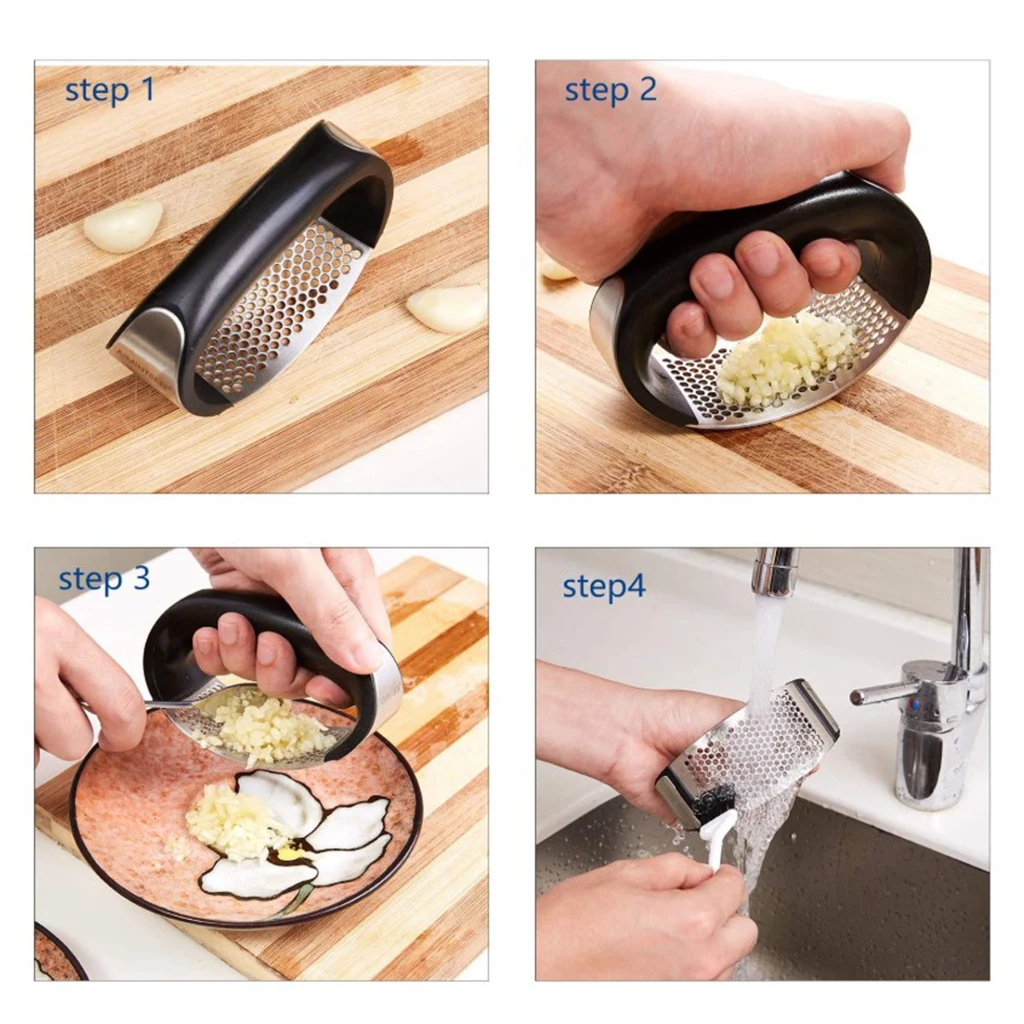 step 1

step 2

step 3

step4