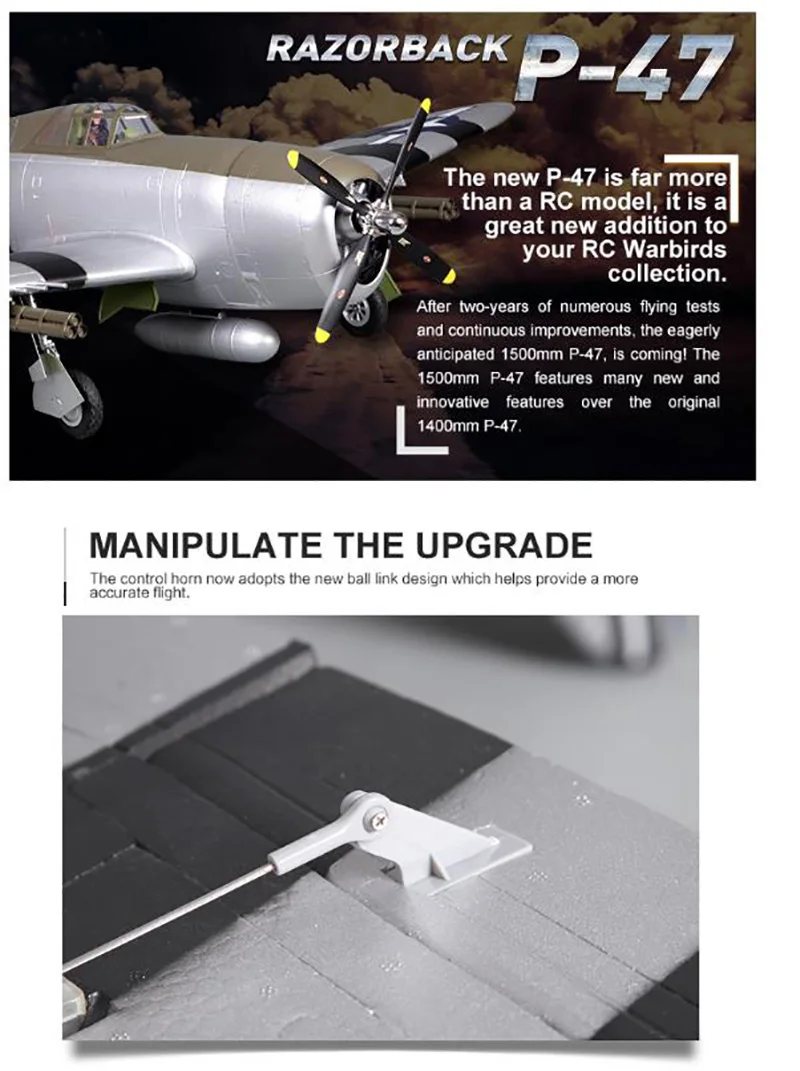 RAZORBACK P-47

The new P-47 is far more than a RC model, it is a great new addition to your RC Warbirds collection.

After two-years of numerous flying tests and continuous improvements, the eagerly anticipated 1500mm P-47, is coming! The 1500mm P-47 features many new and innovative features over the original 1400mm P-47.

MANIPULATE THE UPGRADE

The control horn now adopts the new ball link design which helps provide a more accurate flight.