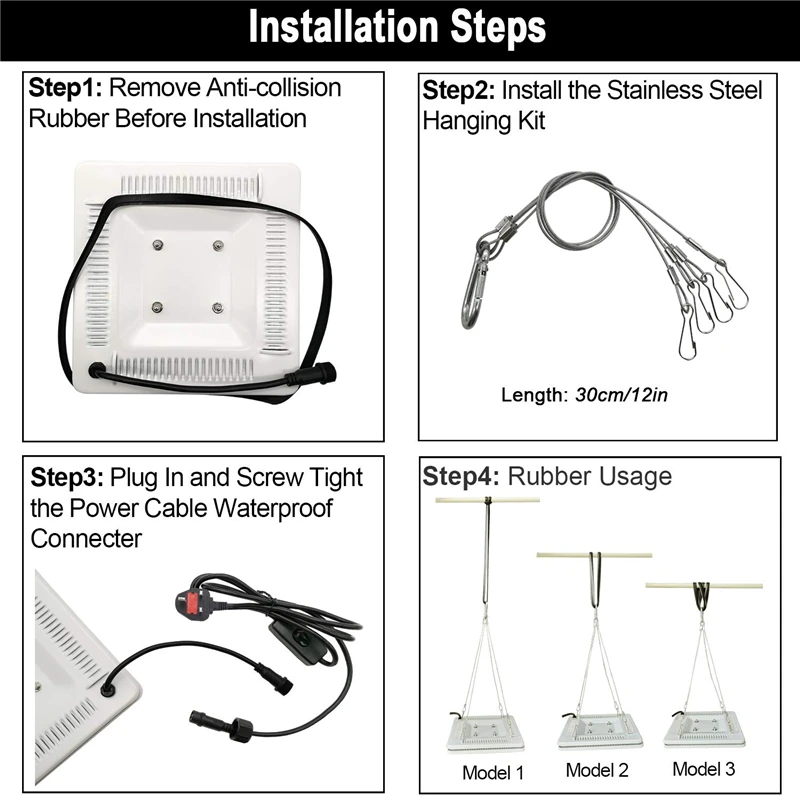 Installation Steps

Step1: Remove Anti-collision Rubber Before Installation

Step2: Install the Stainless Steel Hanging Kit

Length: 30cm/12in

Step3: Plug In and Screw Tight the Power Cable Waterproof Connecter

Step4: Rubber Usage

Model 1
Model 2
Model 3