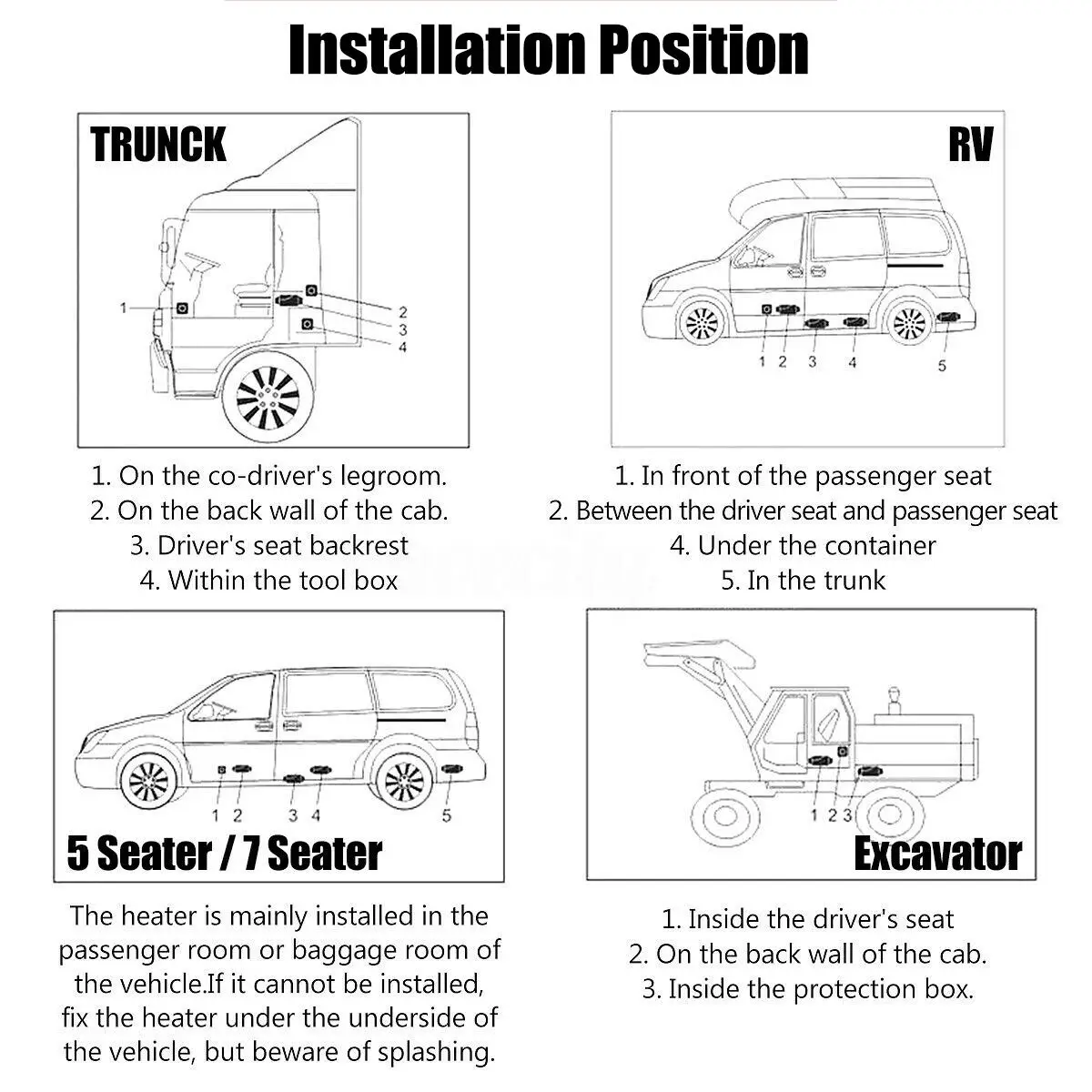 Installation Position

TRUNCK

1
2
3
4

1. On the co-driver's legroom.
2. On the back wall of the cab.
3. Driver's seat backrest
4. Within the tool box

RV

1 2 3 4 5

1. In front of the passenger seat
2. Between the driver seat and passenger seat
4. Under the container
5. In the trunk

1 2 3 4 5

5 Seater / 7 Seater

The heater is mainly installed in the passenger room or baggage room of the vehicle.If it cannot be installed, fix the heater under the underside of the vehicle, but beware of splashing.

1 2 3

Excavator

1. Inside the driver's seat
2. On the back wall of the cab.
3. Inside the protection box.