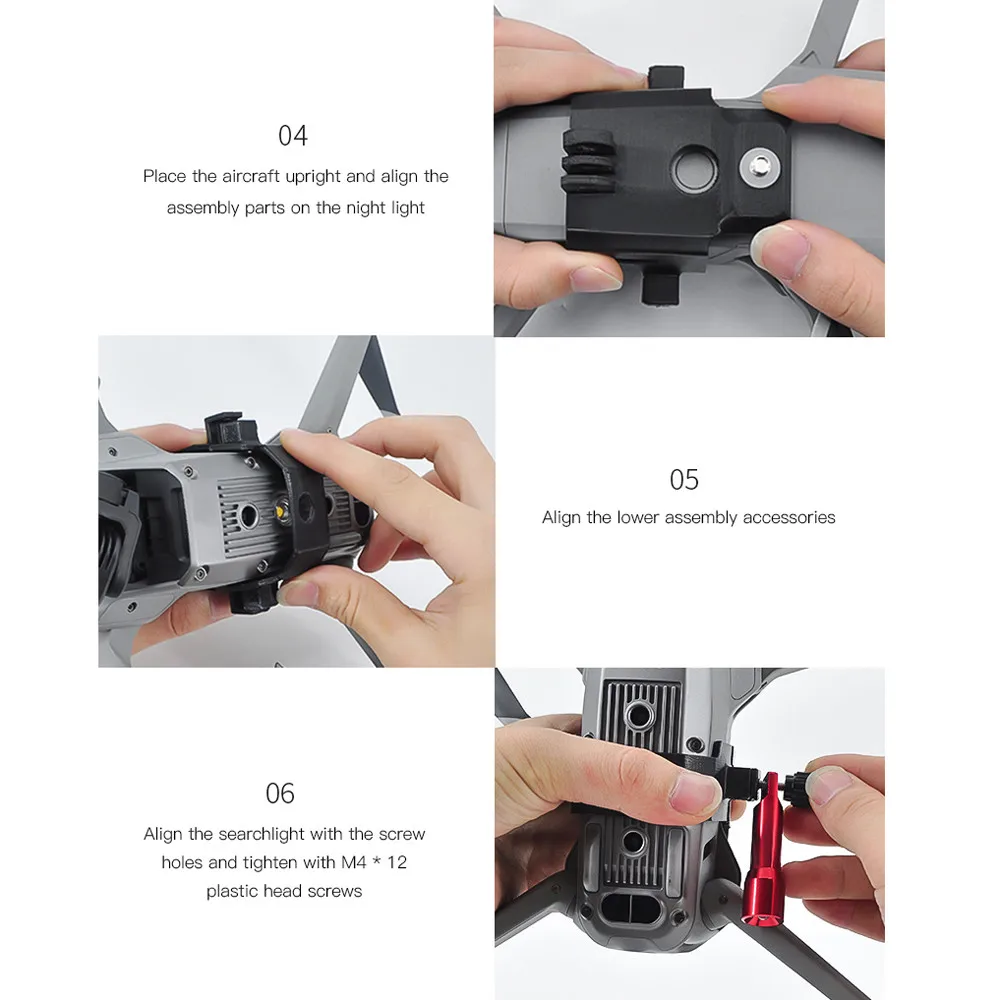 04

Place the aircraft upright and align the assembly parts on the night light

05

Align the lower assembly accessories

06

Align the searchlight with the screw holes and tighten with M4 * 12 plastic head screws