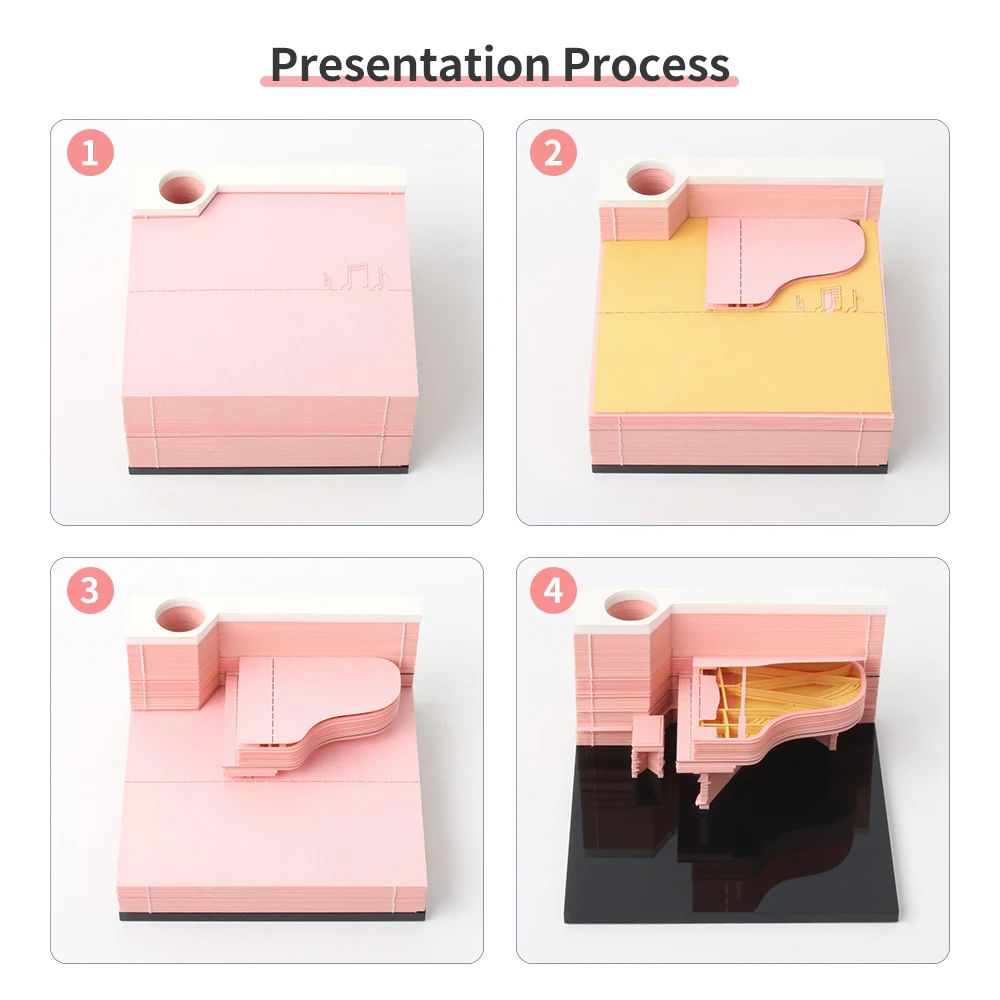 Presentation Process

1

2

3

4