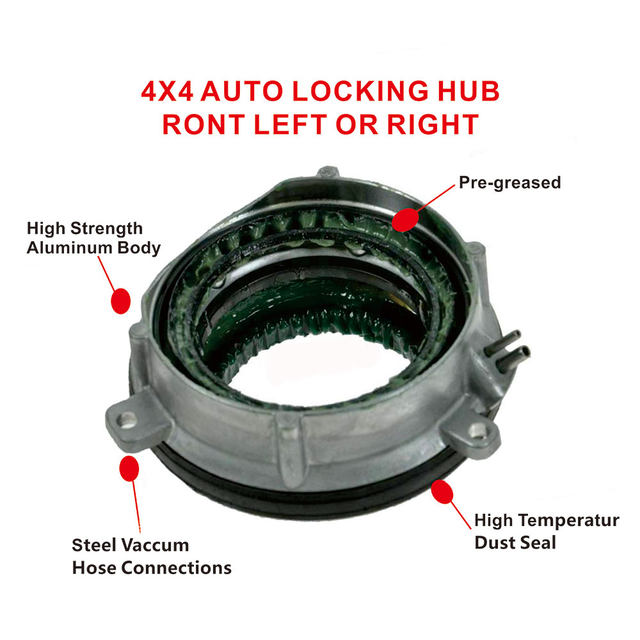 4X4 AUTO LOCKING HUB
RONT LEFT OR RIGHT

Pre-greased

High Strength
Aluminum Body

Steel Vaccum
Hose Connections

High Temperatur
Dust Seal