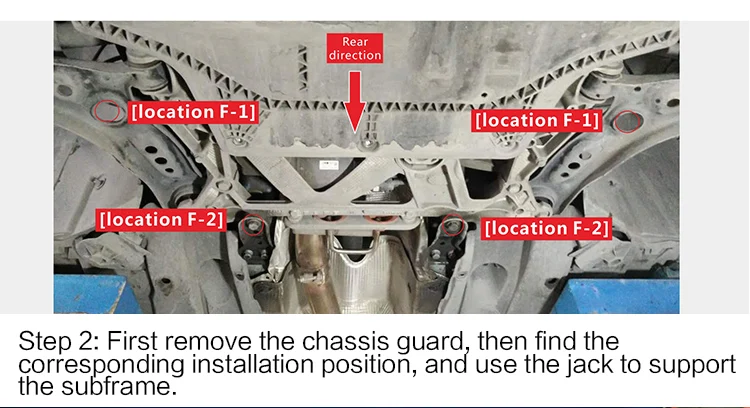 Rear direction

[location F-1]

[location F-1]

[location F-2]

[location F-2]

Step 2: First remove the chassis guard, then find the corresponding installation position, and use the jack to support the subframe.