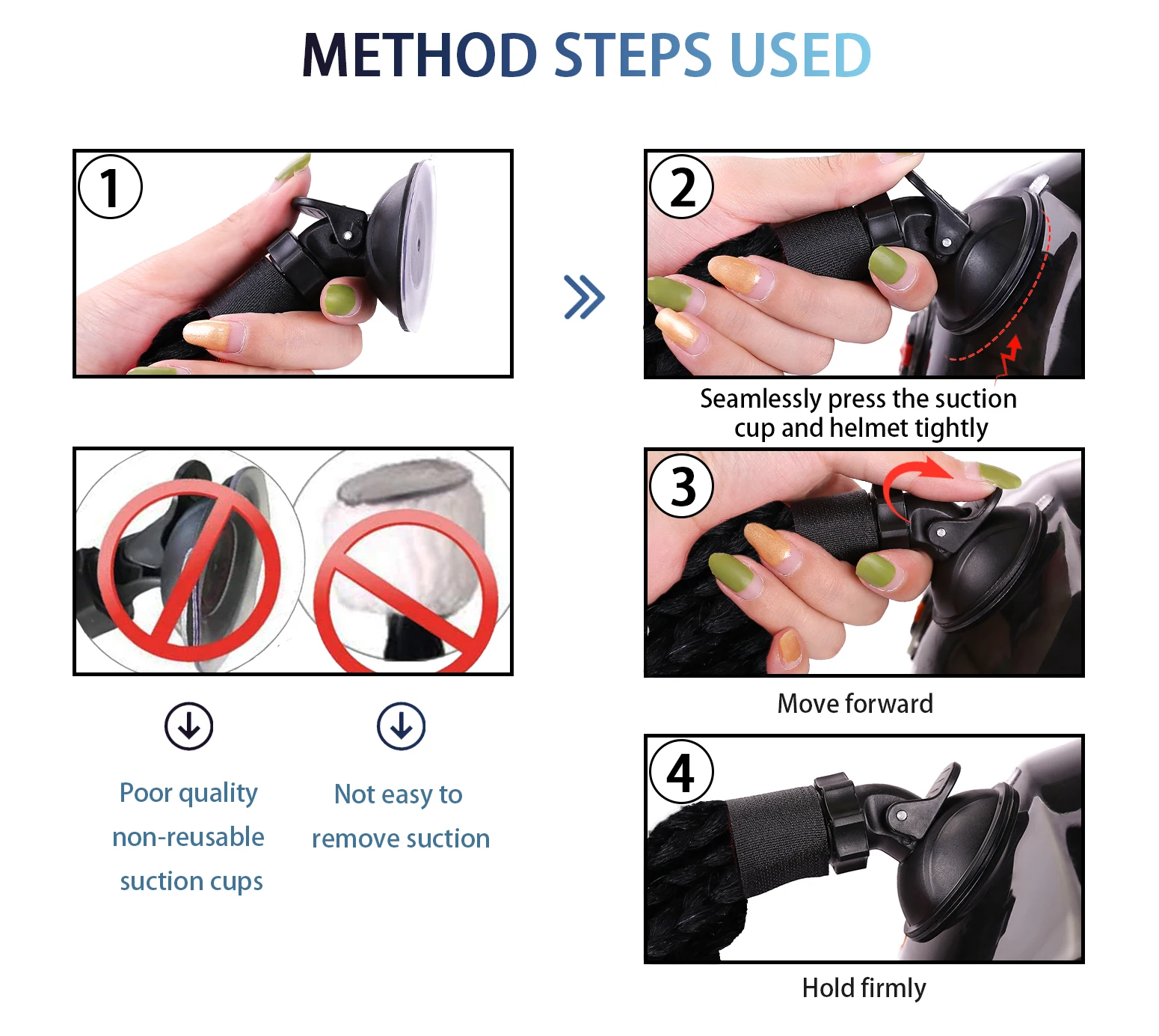 METHOD STEPS USED

1

2

Seamlessly press the suction cup and helmet tightly

3

Move forward

4

Hold firmly

Poor quality non-reusable suction cups

Not easy to remove suction