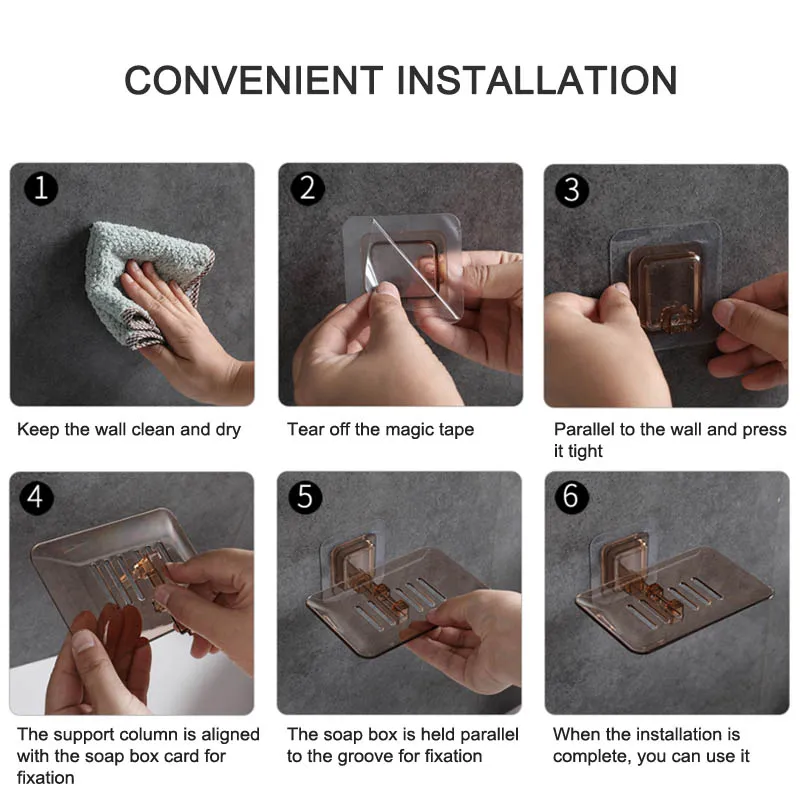 CONVENIENT INSTALLATION

1

Keep the wall clean and dry

2

Tear off the magic tape

3

Parallel to the wall and press it tight

4

The support column is aligned with the soap box card for fixation

5

The soap box is held parallel to the groove for fixation

6

When the installation is complete, you can use it