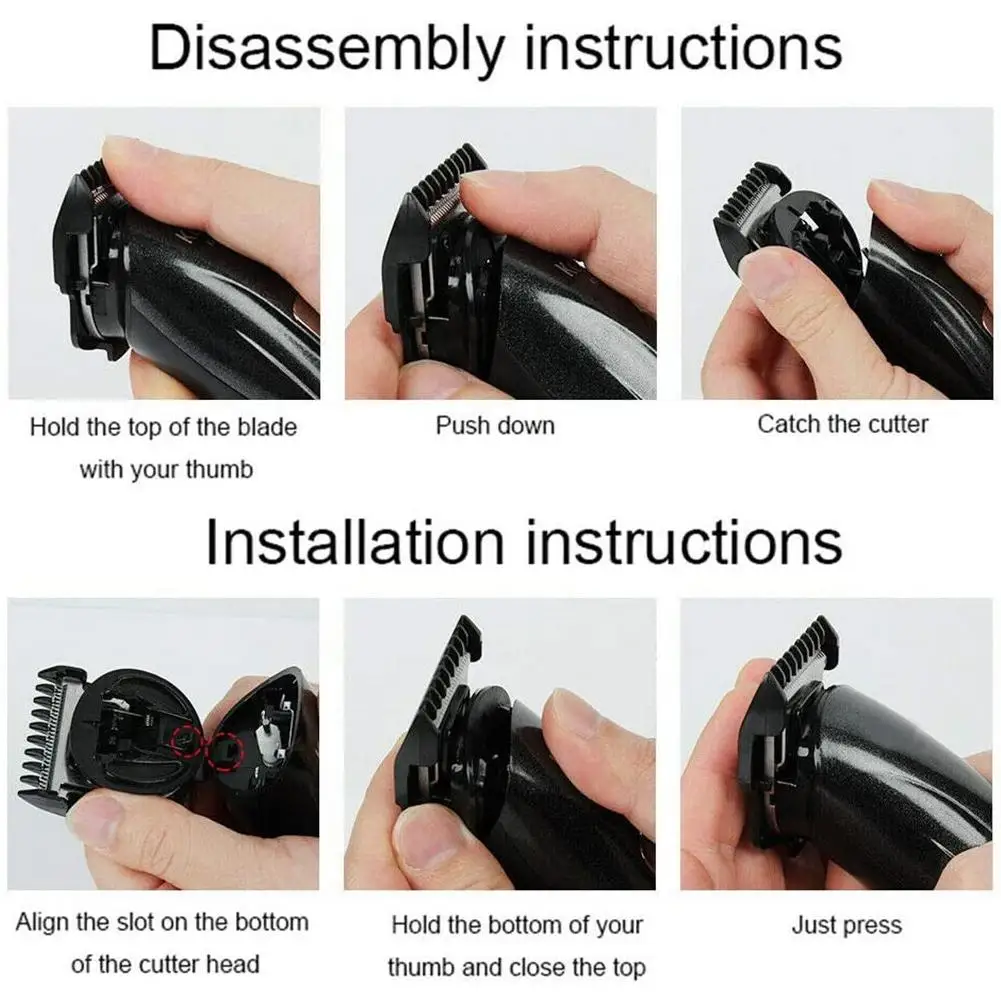 Disassembly instructions

Hold the top of the blade with your thumb

Push down

Catch the cutter

Installation instructions

Align the slot on the bottom of the cutter head

Hold the bottom of your thumb and close the top

Just press