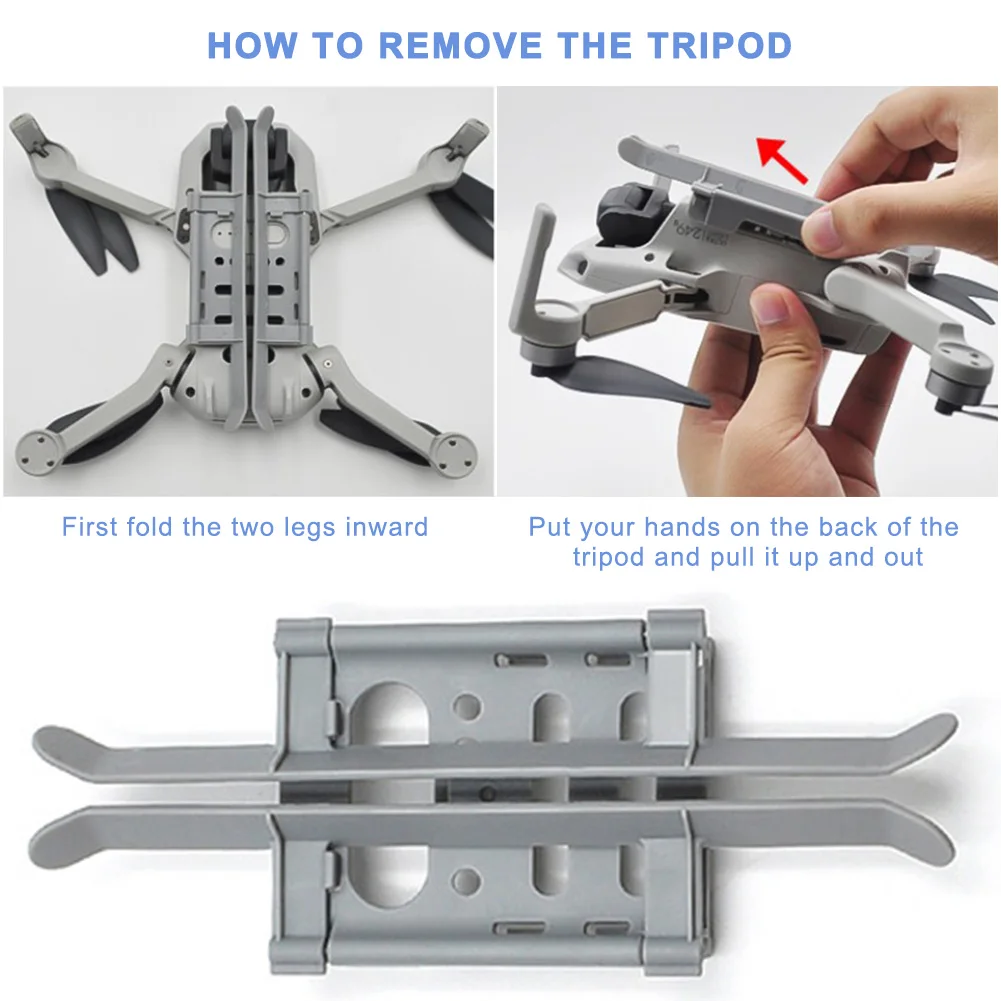 HOW TO REMOVE THE TRIPOD

First fold the two legs inward

Put your hands on the back of the tripod and pull it up and out