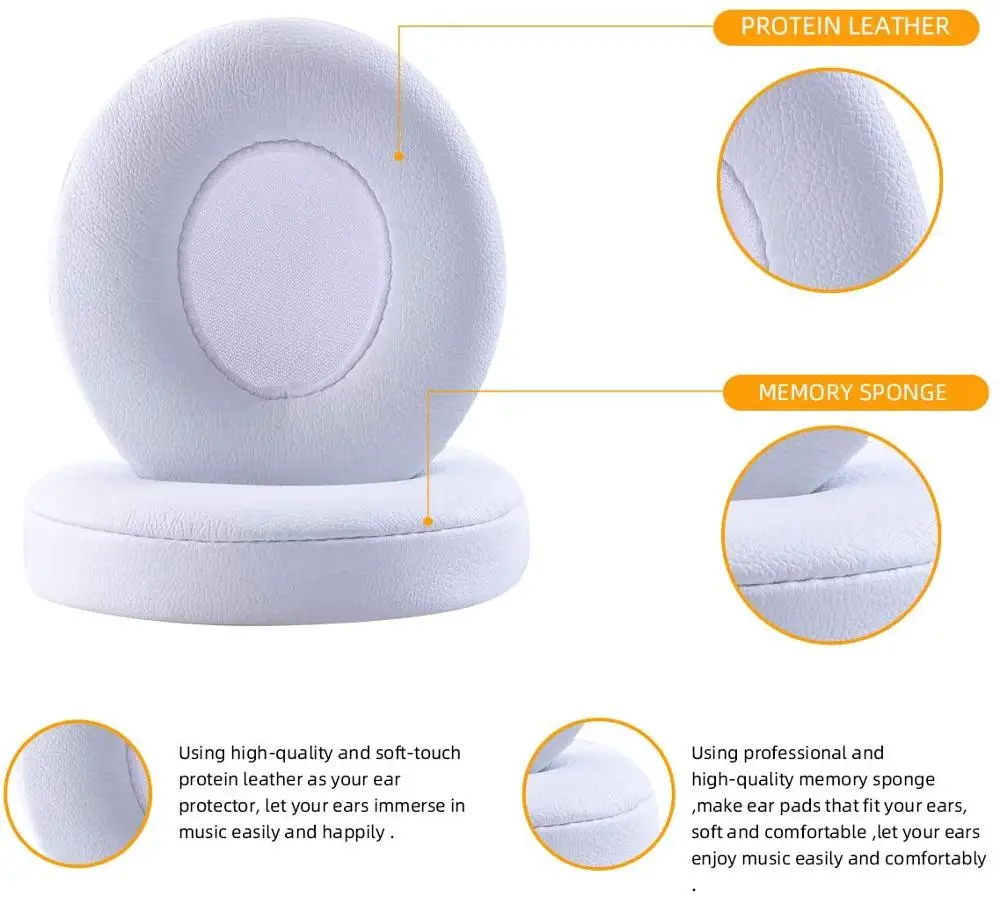 PROTEIN LEATHER

MEMORY SPONGE

Using high-quality and soft-touch protein leather as your ear protector, let your ears immerse in music easily and happily .

Using professional and high-quality memory sponge ,make ear pads that fit your ears, soft and comfortable ,let your ears enjoy music easily and comfortably .