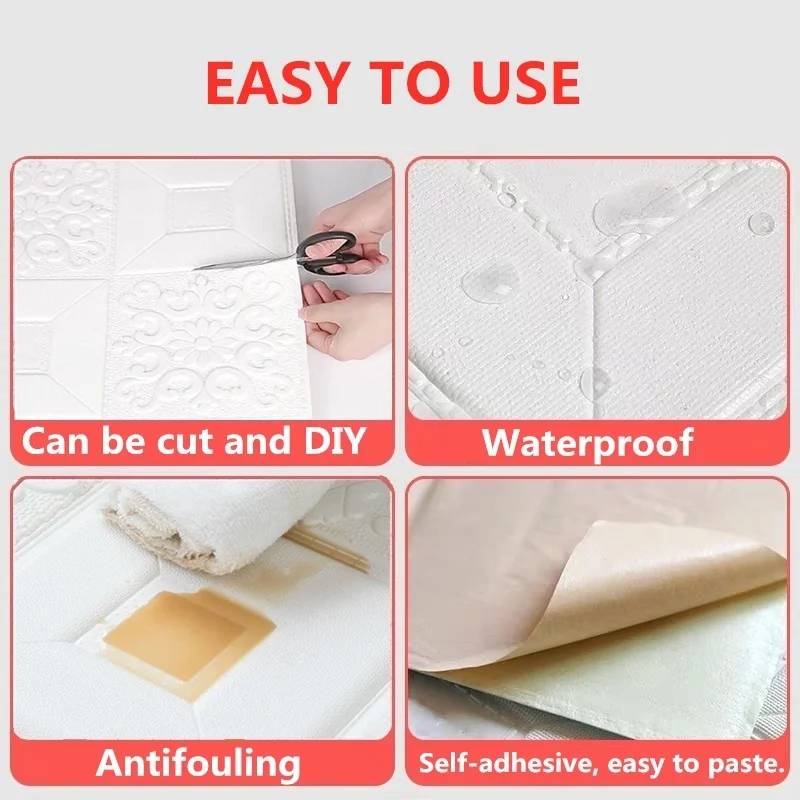 EASY TO USE

Can be cut and DIY

Waterproof

Antifouling

Self-adhesive, easy to paste.