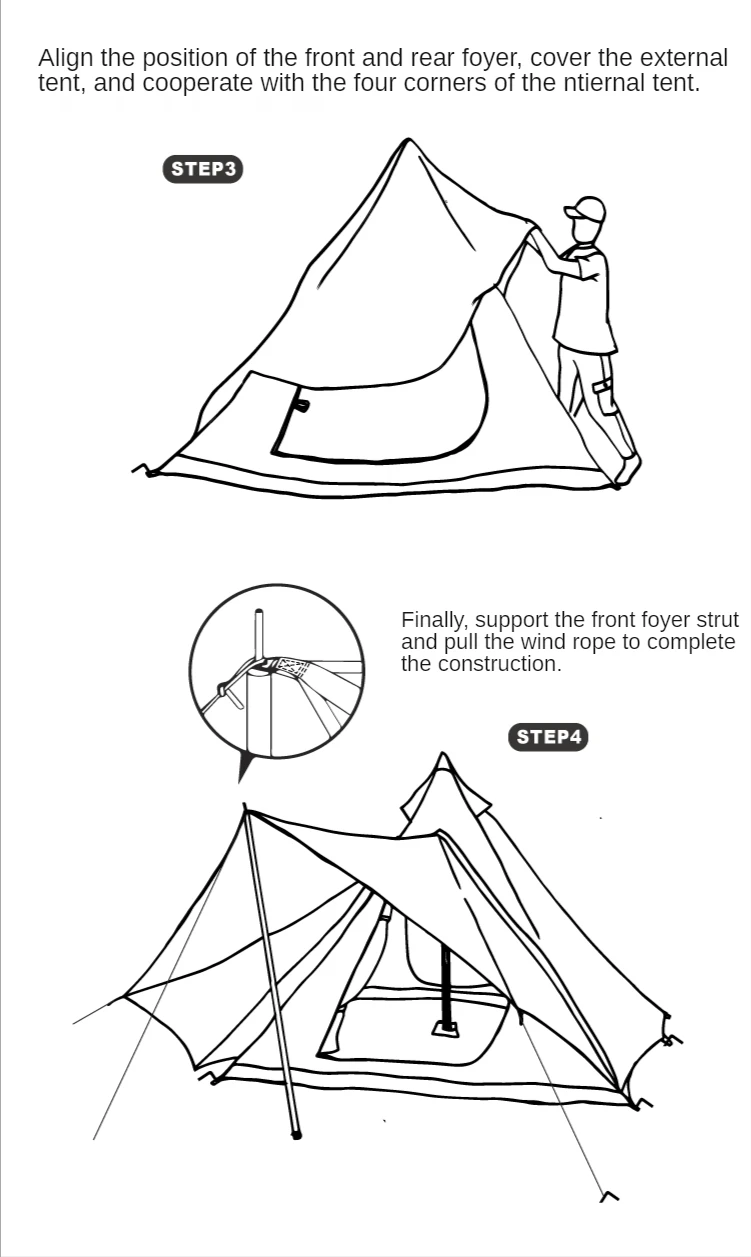 Align the position of the front and rear foyer, cover the external tent, and cooperate with the four corners of the ntiernal tent.

STEP3

Finally, support the front foyer strut and pull the wind rope to complete the construction.

STEP4