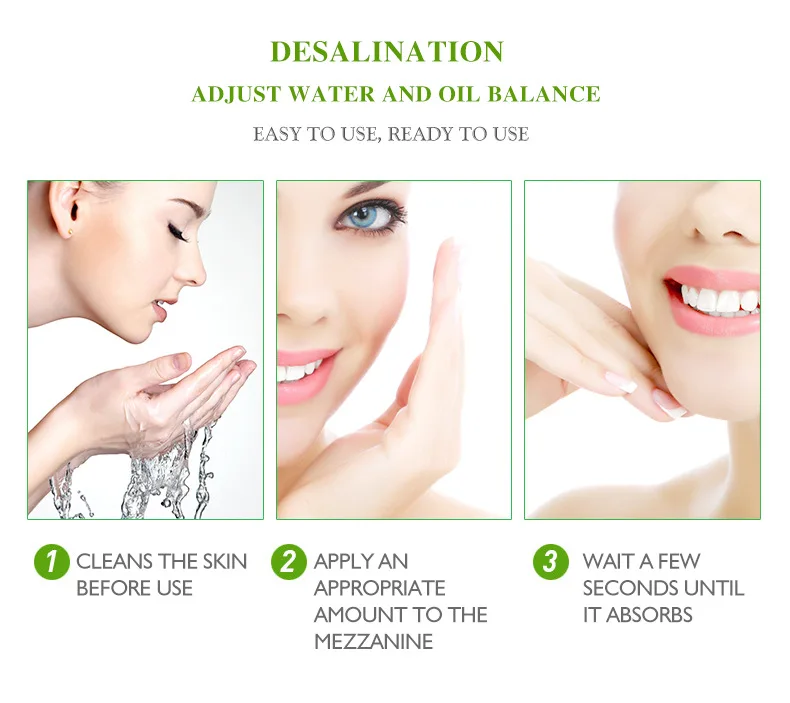 DESALINATION

ADJUST WATER AND OIL BALANCE

EASY TO USE, READY TO USE

1 CLEANS THE SKIN BEFORE USE

2 APPLY AN APPROPRIATE AMOUNT TO THE MEZZANINE

3 WAIT A FEW SECONDS UNTIL IT ABSORBS