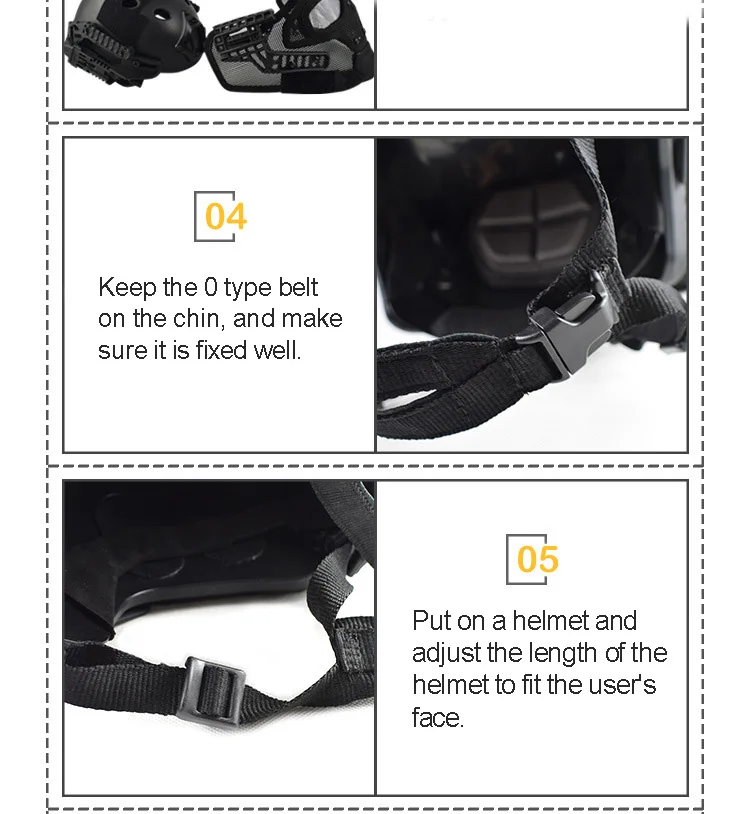 04

Keep the 0 type belt on the chin, and make sure it is fixed well.

05

Put on a helmet and adjust the length of the helmet to fit the user's face.