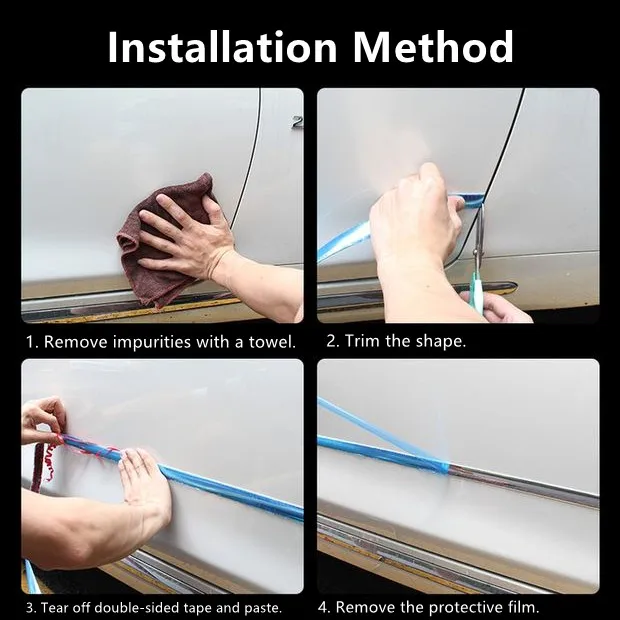 Installation Method

1. Remove impurities with a towel.

2. Trim the shape.

3. Tear off double-sided tape and paste.

4. Remove the protective film.