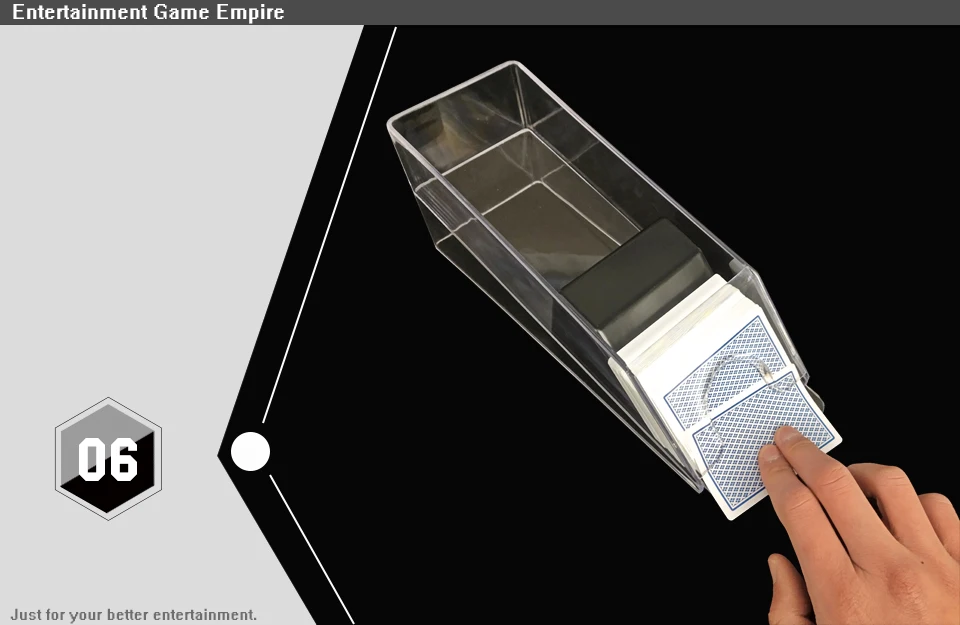 Entertainment Game Empire

06

Just for your better entertainment.