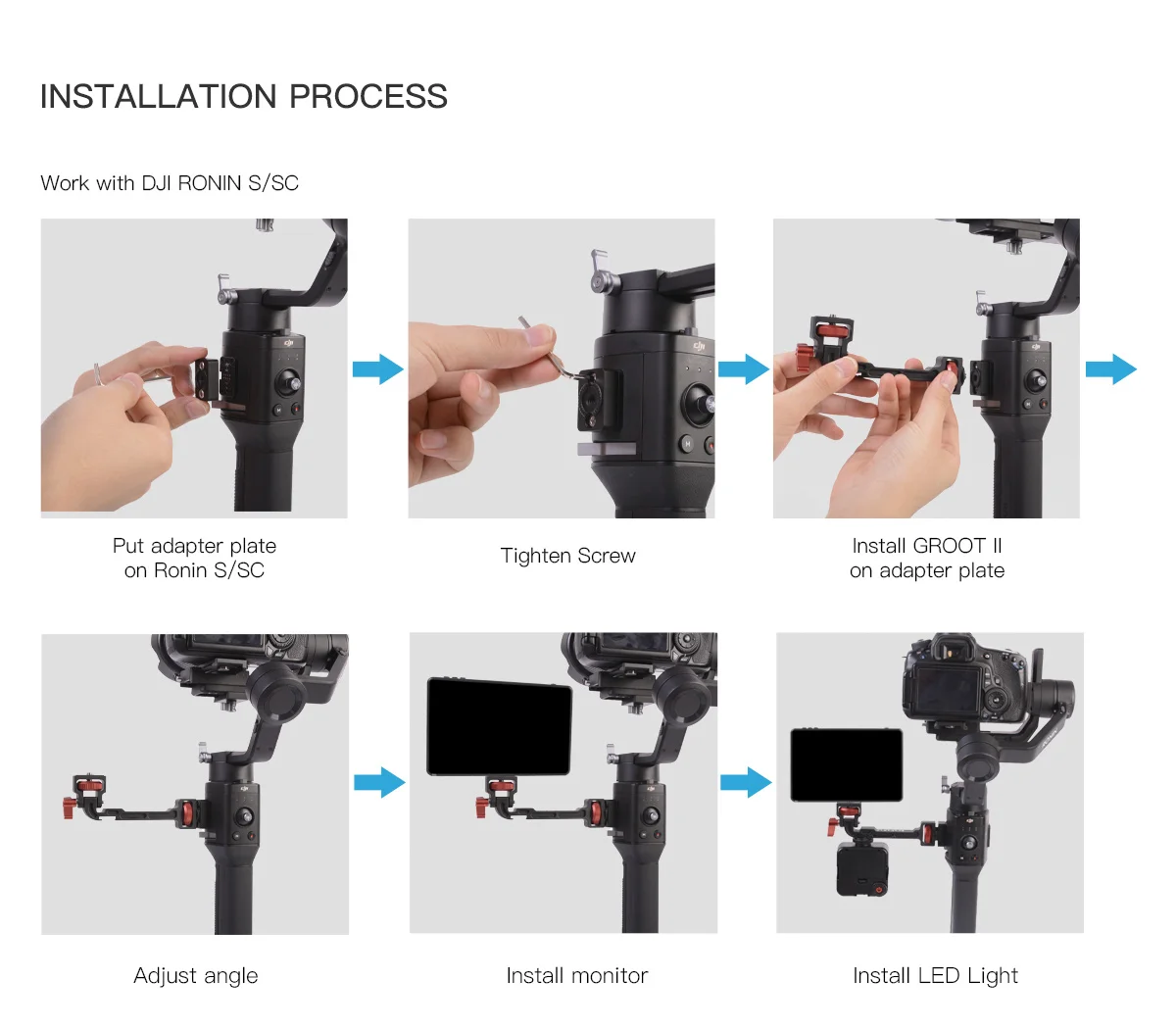 INSTALLATION PROCESS

Work with DJI RONIN S/SC

Put adapter plate on Ronin S/SC

Tighten Screw

Install GROOT II on adapter plate

Adjust angle

Install monitor

Install LED Light