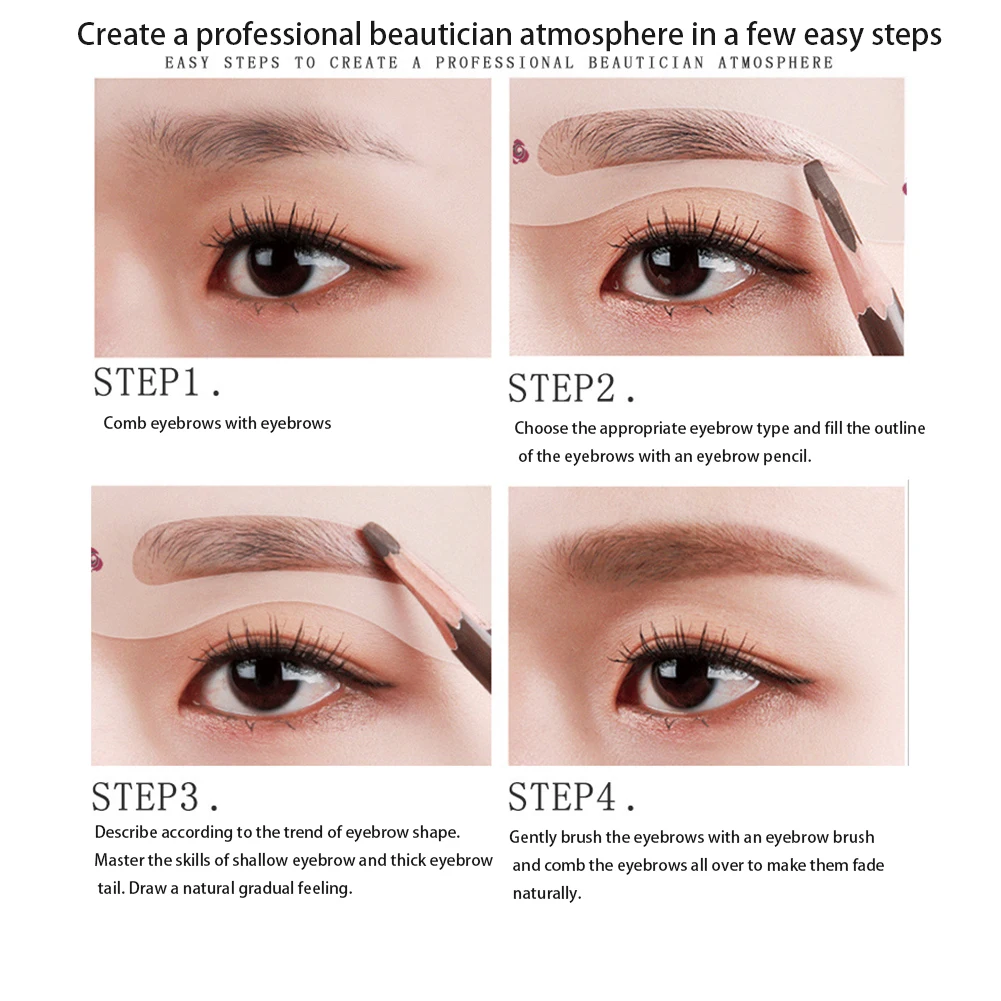 Create a professional beautician atmosphere in a few easy steps
EASY STEPS TO CREATE A PROFESSIONAL BEAUTICIAN ATMOSPHERE

STEP1.
Comb eyebrows with eyebrows

STEP2.
Choose the appropriate eyebrow type and fill the outline of the eyebrows with an eyebrow pencil.

STEP3.
Describe according to the trend of eyebrow shape. Master the skills of shallow eyebrow and thick eyebrow tail. Draw a natural gradual feeling.

STEP4.
Gently brush the eyebrows with an eyebrow brush and comb the eyebrows all over to make them fade naturally.