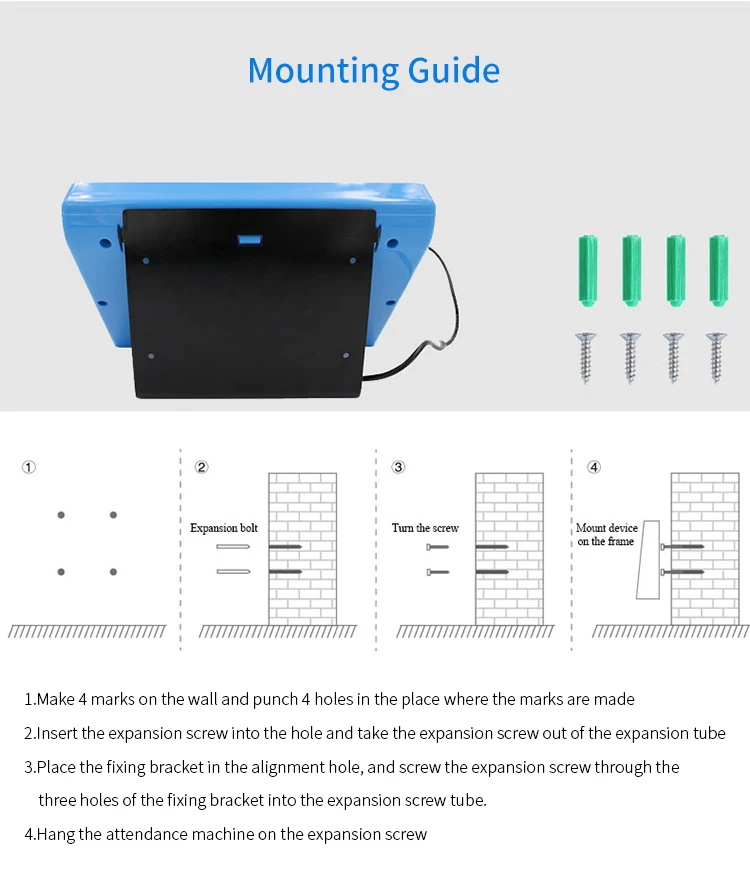 Mounting Guide

①

②

Expansion bolt

③

Turn the screw

④

Mount device on the frame

1.Make 4 marks on the wall and punch 4 holes in the place where the marks are made

2.Insert the expansion screw into the hole and take the expansion screw out of the expansion tube

3.Place the fixing bracket in the alignment hole, and screw the expansion screw through the three holes of the fixing bracket into the expansion screw tube.

4.Hang the attendance machine on the expansion screw