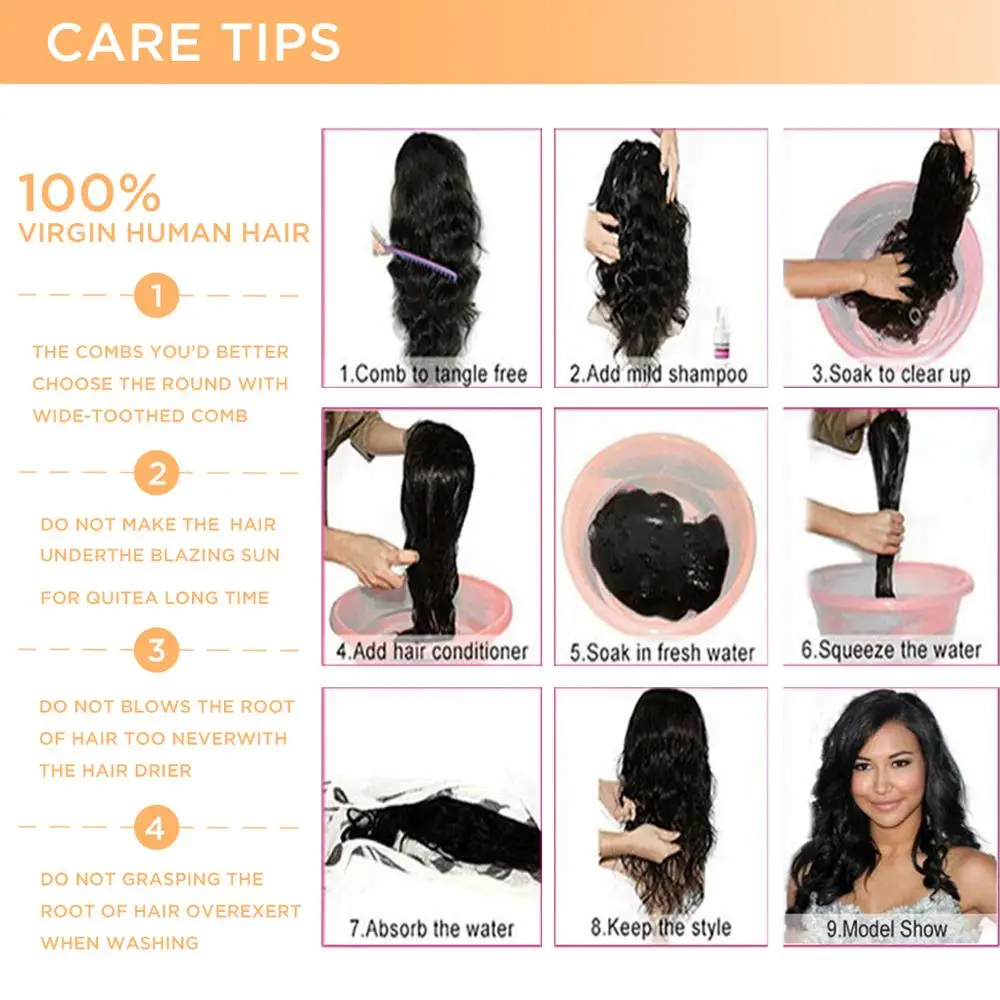 CARE TIPS

100%
VIRGIN HUMAN HAIR

1

THE COMBS YOU'D BETTER CHOOSE THE ROUND WITH WIDE-TOOTHED COMB

2

DO NOT MAKE THE HAIR UNDERTHE BLAZING SUN FOR QUITEA LONG TIME

3

DO NOT BLOWS THE ROOT OF HAIR TOO NEVERWITH THE HAIR DRIER

4

DO NOT GRASPING THE ROOT OF HAIR OVEREXERT WHEN WASHING

1.Comb to tangle free

2.Add mild shampoo

3.Soak to clear up

4.Add hair conditioner

5.Soak in fresh water

6.Squeeze the water

7.Absorb the water

8.Keep the style

9.Model Show