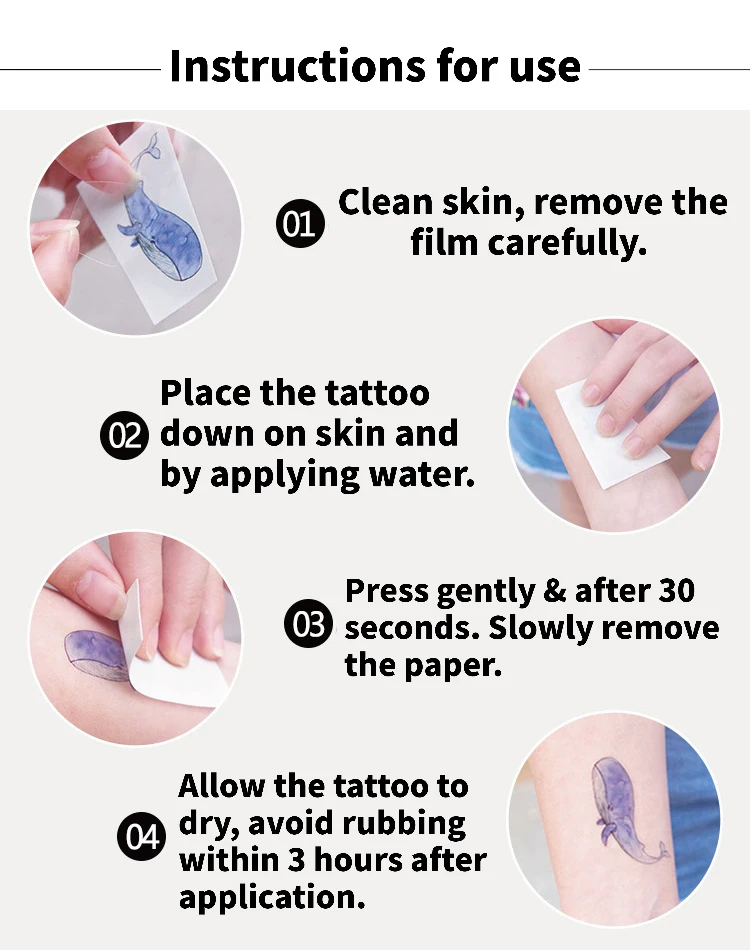 Instructions for use

01 Clean skin, remove the film carefully.

02 Place the tattoo down on skin and by applying water.

03 Press gently & after 30 seconds. Slowly remove the paper.

04 Allow the tattoo to dry, avoid rubbing within 3 hours after application.