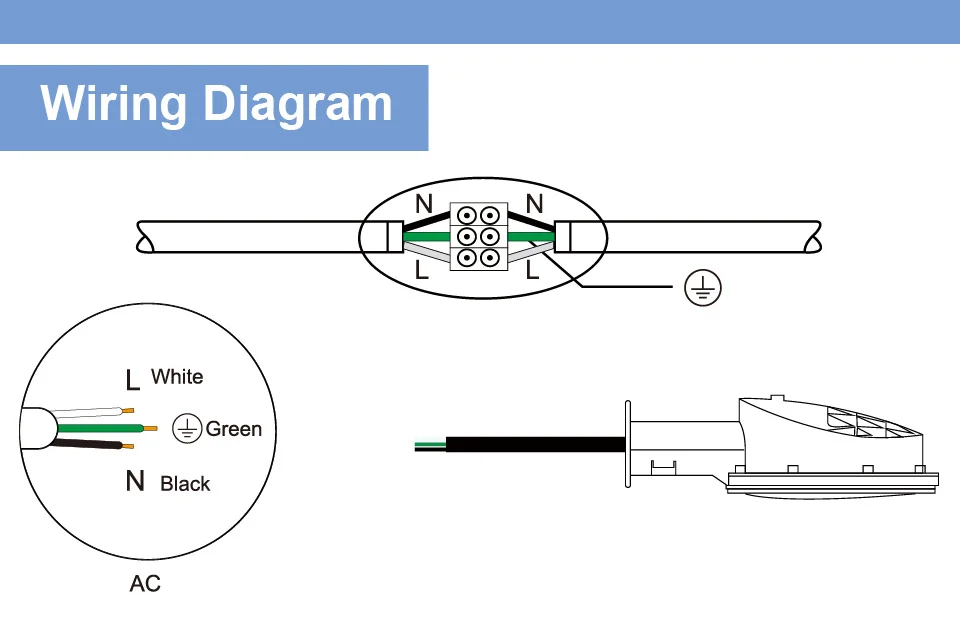 Wiring Diagram

N N
L L

L White
Green
N Black

AC