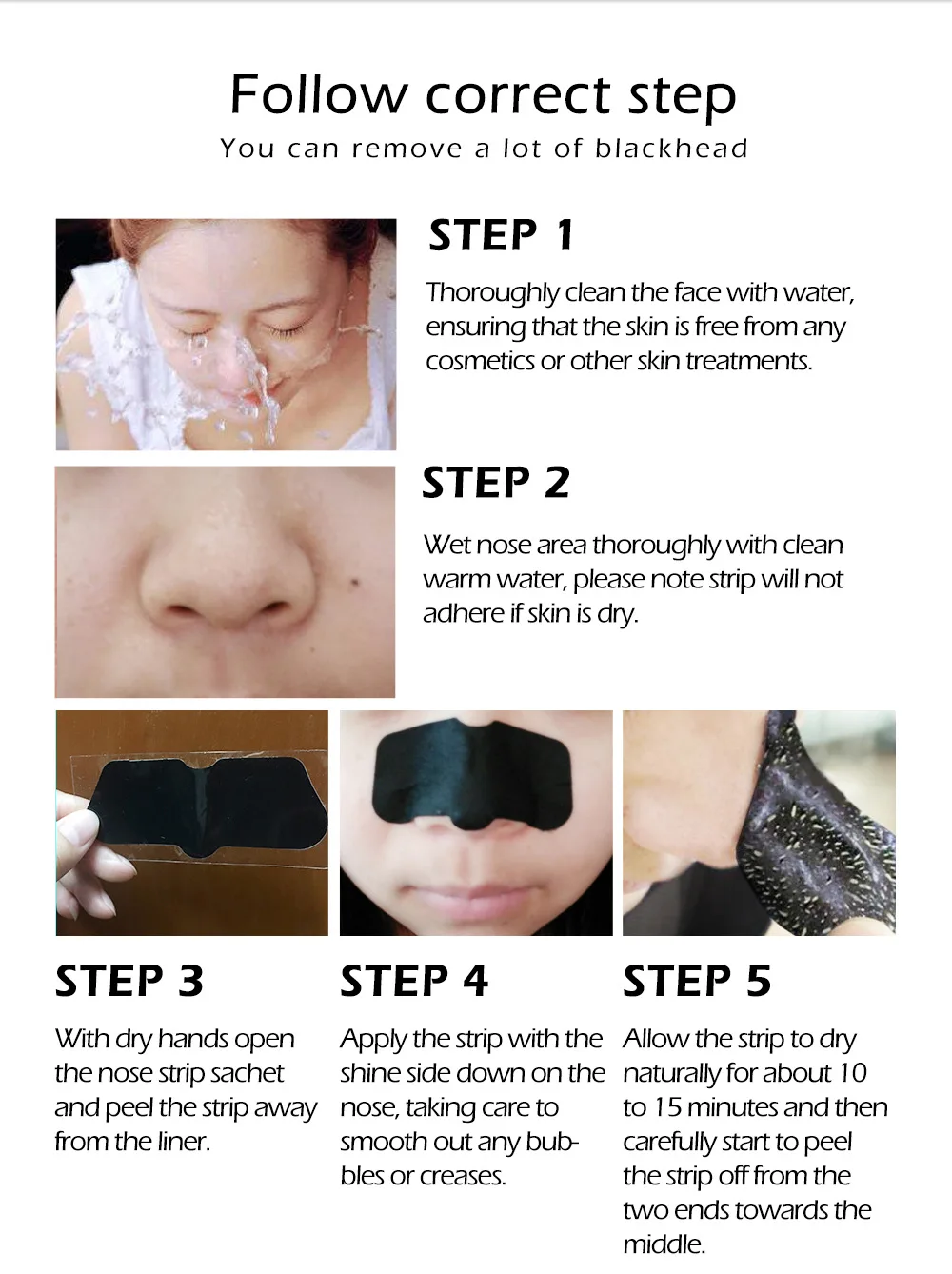 Follow correct step

You can remove a lot of blackhead

STEP 1

Thoroughly clean the face with water, ensuring that the skin is free from any cosmetics or other skin treatments.

STEP 2

Wet nose area thoroughly with clean warm water, please note strip will not adhere if skin is dry.

STEP 3

With dry hands open the nose strip sachet and peel the strip away from the liner.

STEP 4

Apply the strip with the shine side down on the nose, taking care to smooth out any bubbles or creases.

STEP 5

Allow the strip to dry naturally for about 10 to 15 minutes and then carefully start to peel the strip off from the two ends towards the middle.