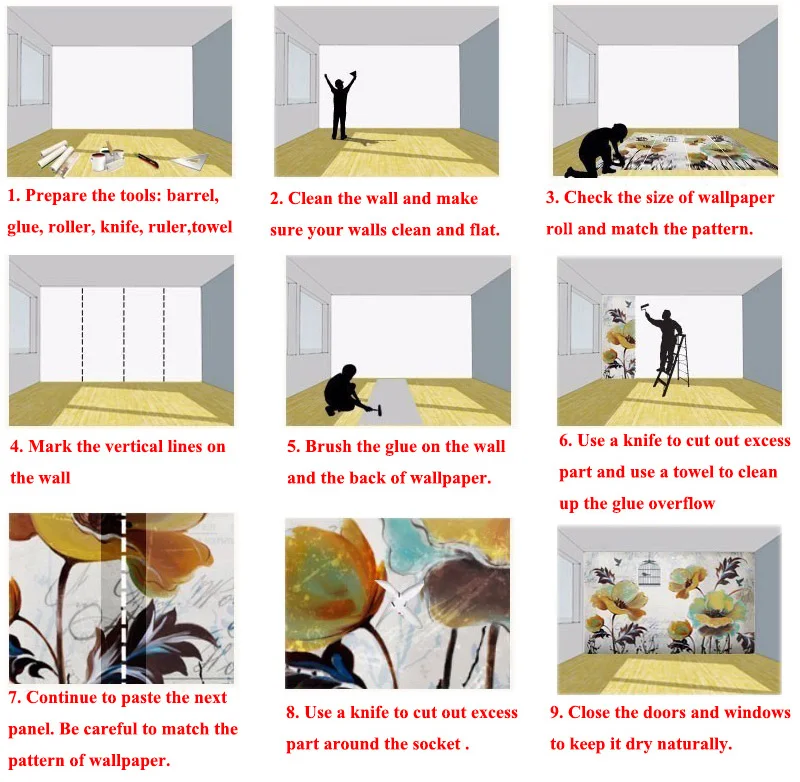 1. Prepare the tools: barrel, glue, roller, knife, ruler,towel

2. Clean the wall and make sure your walls clean and flat.

3. Check the size of wallpaper roll and match the pattern.

4. Mark the vertical lines on the wall

5. Brush the glue on the wall and the back of wallpaper.

6. Use a knife to cut out excess part and use a towel to clean up the glue overflow

7. Continue to paste the next panel. Be careful to match the pattern of wallpaper.

8. Use a knife to cut out excess part around the socket .

9. Close the doors and windows to keep it dry naturally.