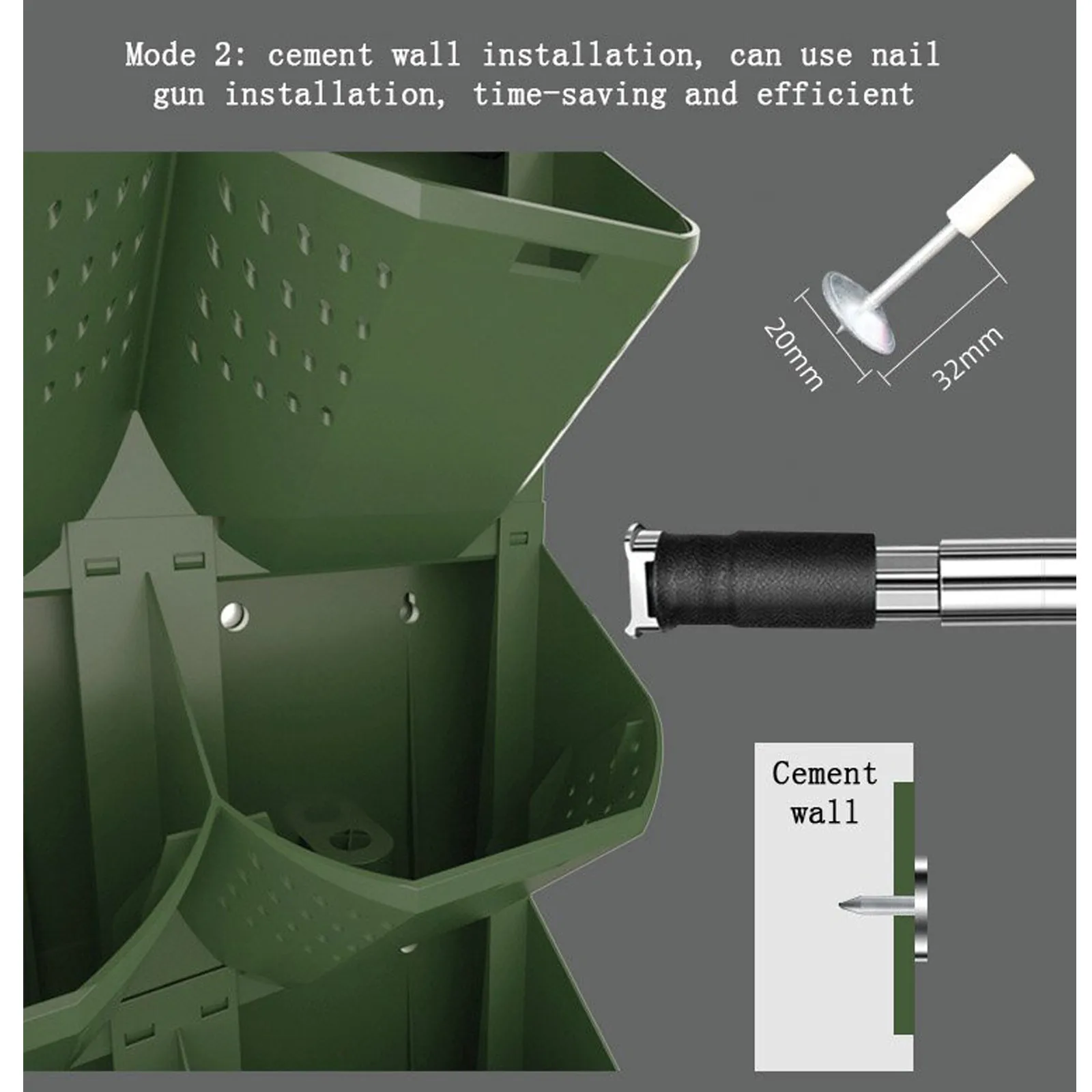 Mode 2: cement wall installation, can use nail gun installation, time-saving and efficient

20mm

32mm

Cement wall