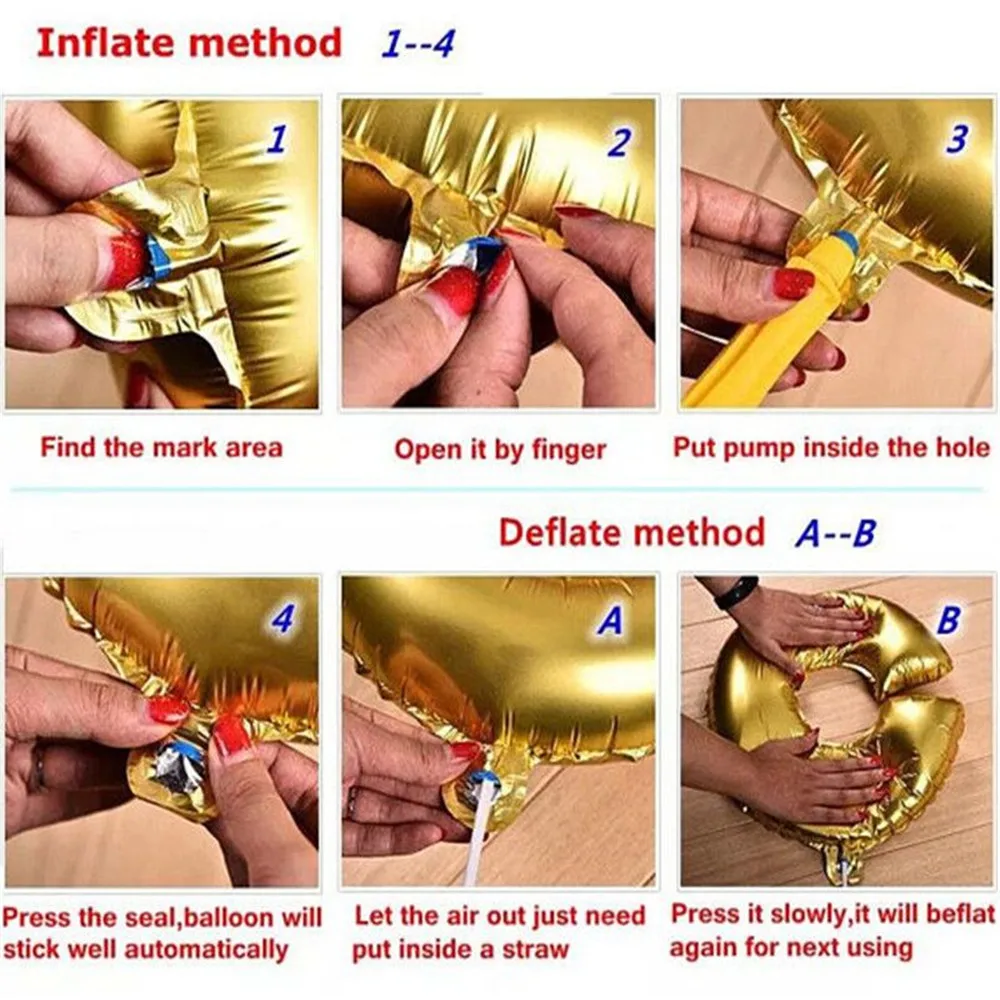 Inflate method 1--4

1

2

3

Find the mark area

Open it by finger

Put pump inside the hole

Deflate method A--B

4

A

B

Press the seal,balloon will stick well automatically

Let the air out just need put inside a straw

Press it slowly,it will beflat again for next using