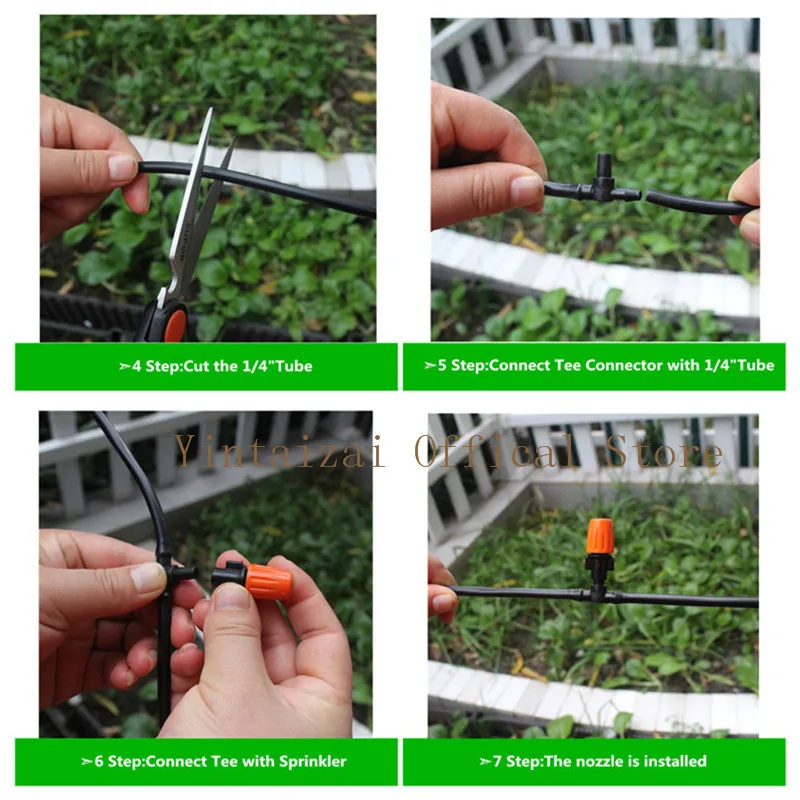 ➢4 Step:Cut the 1/4"Tube

➢5 Step:Connect Tee Connector with 1/4"Tube

Yintaizai Offical Store

➢6 Step:Connect Tee with Sprinkler

➢7 Step:The nozzle is installed