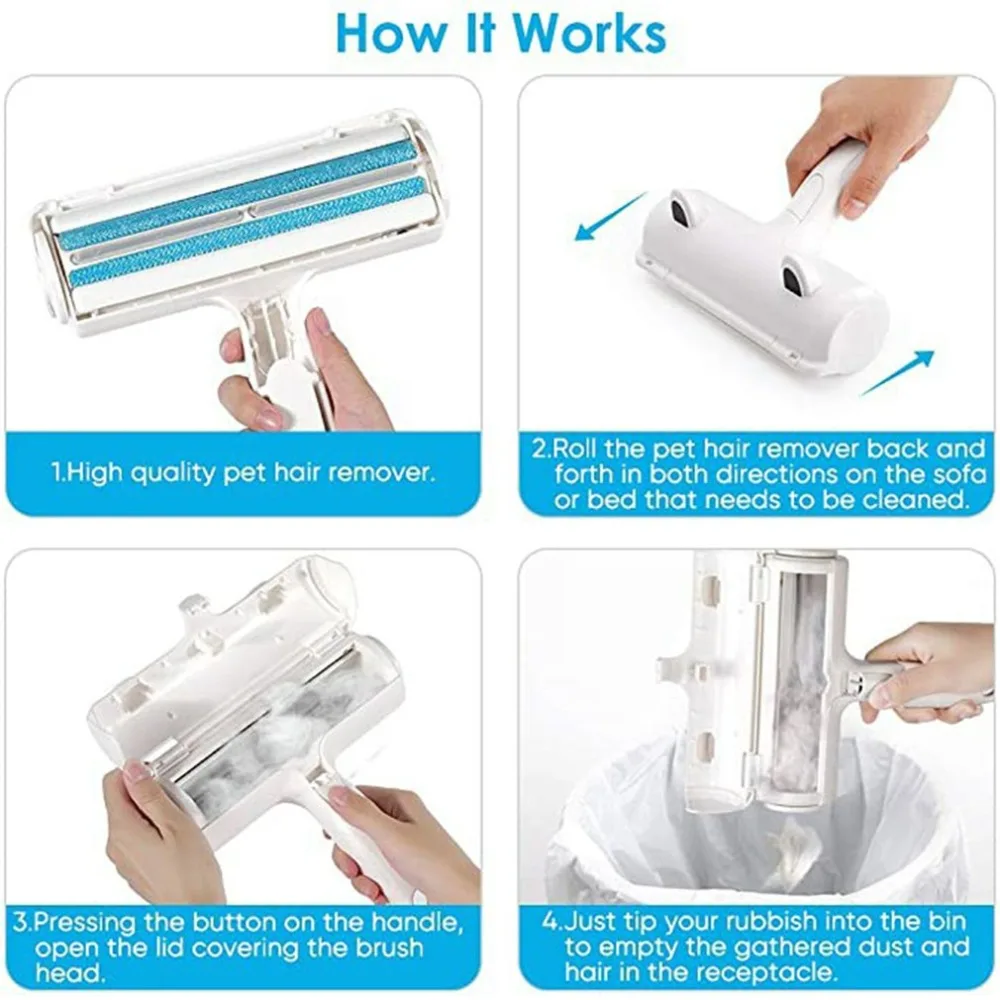 How It Works

1.High quality pet hair remover.

2.Roll the pet hair remover back and forth in both directions on the sofa or bed that needs to be cleaned.

3.Pressing the button on the handle, open the lid covering the brush head.

4.Just tip your rubbish into the bin to empty the gathered dust and hair in the receptacle.