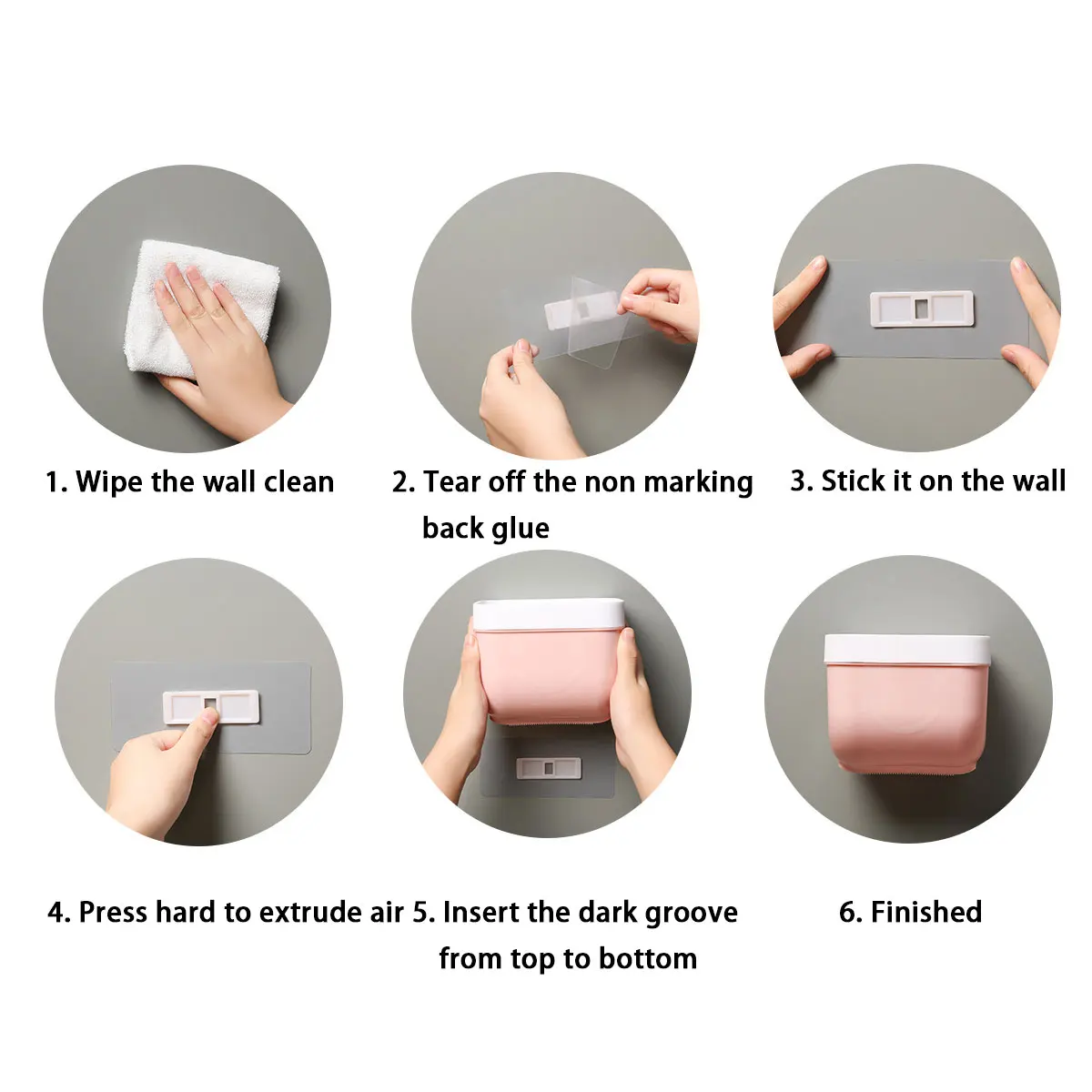 1. Wipe the wall clean

2. Tear off the non marking back glue

3. Stick it on the wall

4. Press hard to extrude air

5. Insert the dark groove from top to bottom

6. Finished