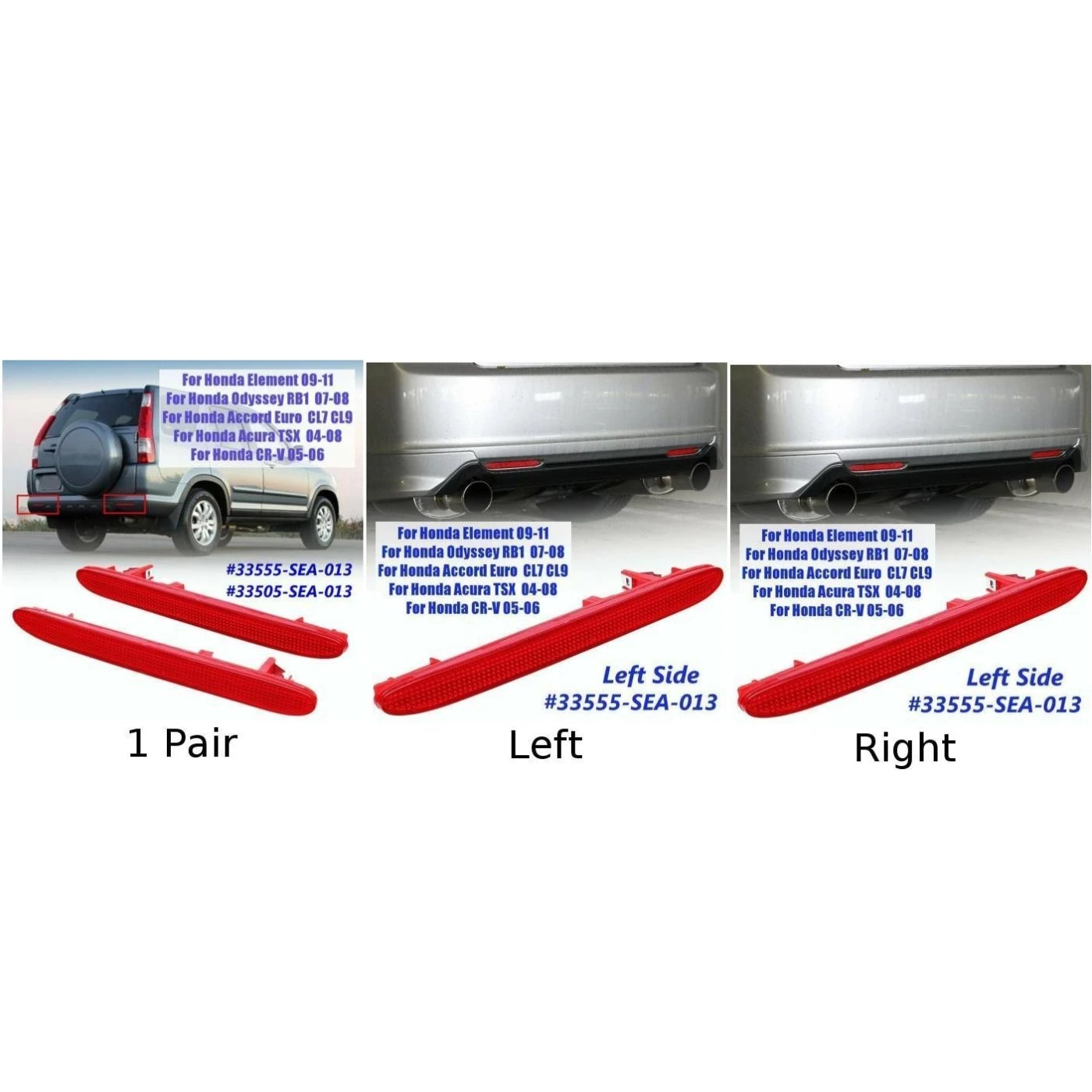 For Honda Element 09-11
For Honda Odyssey RB1 07-08
For Honda Accord Euro CL7 CL9
For Honda Acura TSX 04-08
For Honda CR-V 05-06

#33555-SEA-013
#33505-SEA-013

1 Pair

For Honda Element 09-11
For Honda Odyssey RB1 07-08
For Honda Accord Euro CL7 CL9
For Honda Acura TSX 04-08
For Honda CR-V 05-06

Left Side
#33555-SEA-013

Left

For Honda Element 09-11
For Honda Odyssey RB1 07-08
For Honda Accord Euro CL7 CL9
For Honda Acura TSX 04-08
For Honda CR-V 05-06

Left Side
#33555-SEA-013

Right