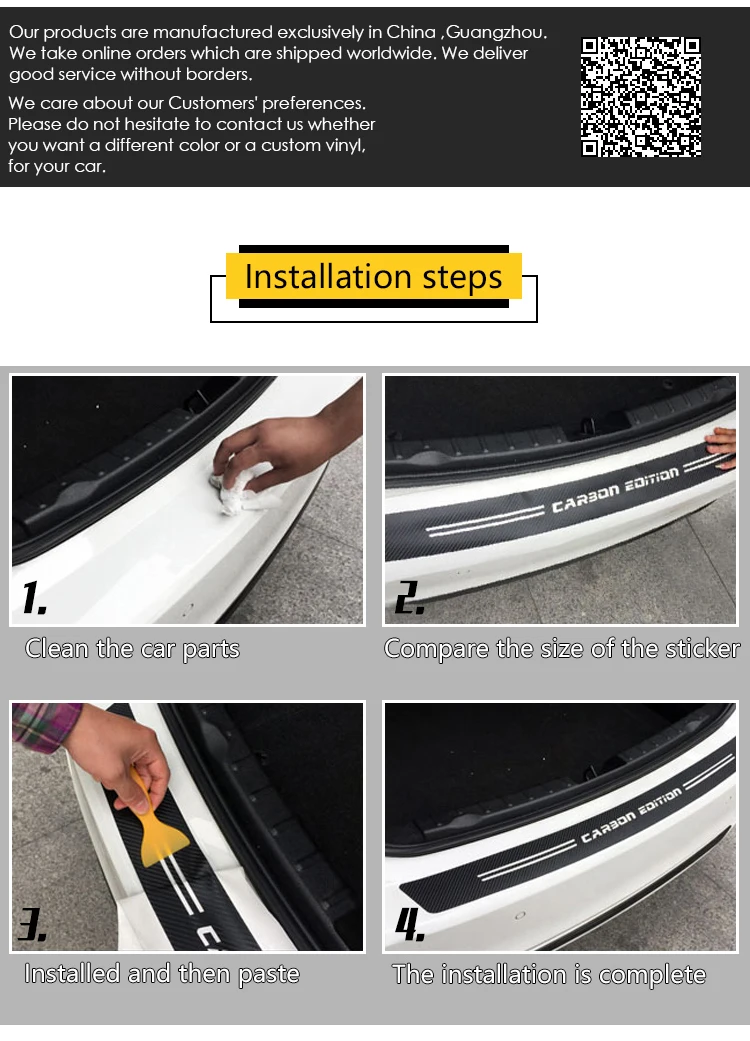 Our products are manufactured exclusively in China ,Guangzhou. We take online orders which are shipped worldwide. We deliver good service without borders.

We care about our Customers' preferences. Please do not hesitate to contact us whether you want a different color or a custom vinyl, for your car.

Installation steps

1.

Clean the car parts

CARBON EDITION

2.

Compare the size of the sticker

3.

Installed and then paste

CARBON EDITION

4.

The installation is complete