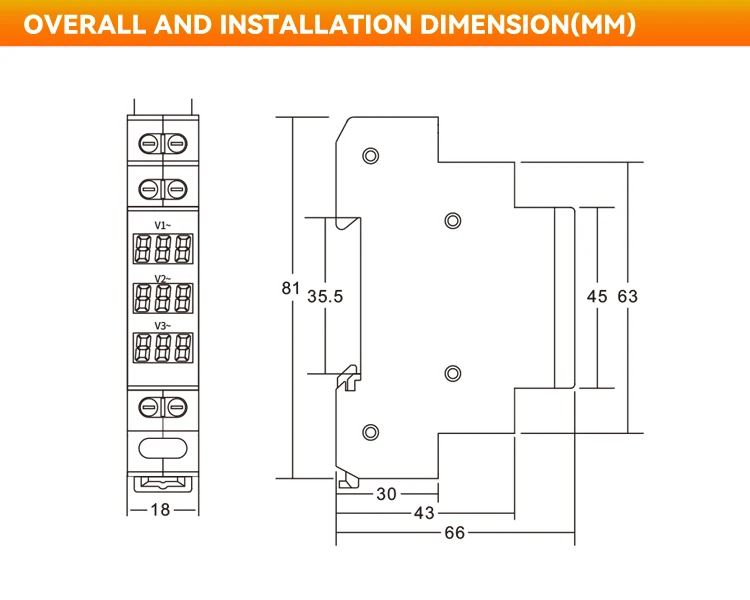 OVERALL AND INSTALLATION DIMENSION(MM)

V1~
888
V2~
888
V3~
888

18

81
35.5
45
63
30
43
66