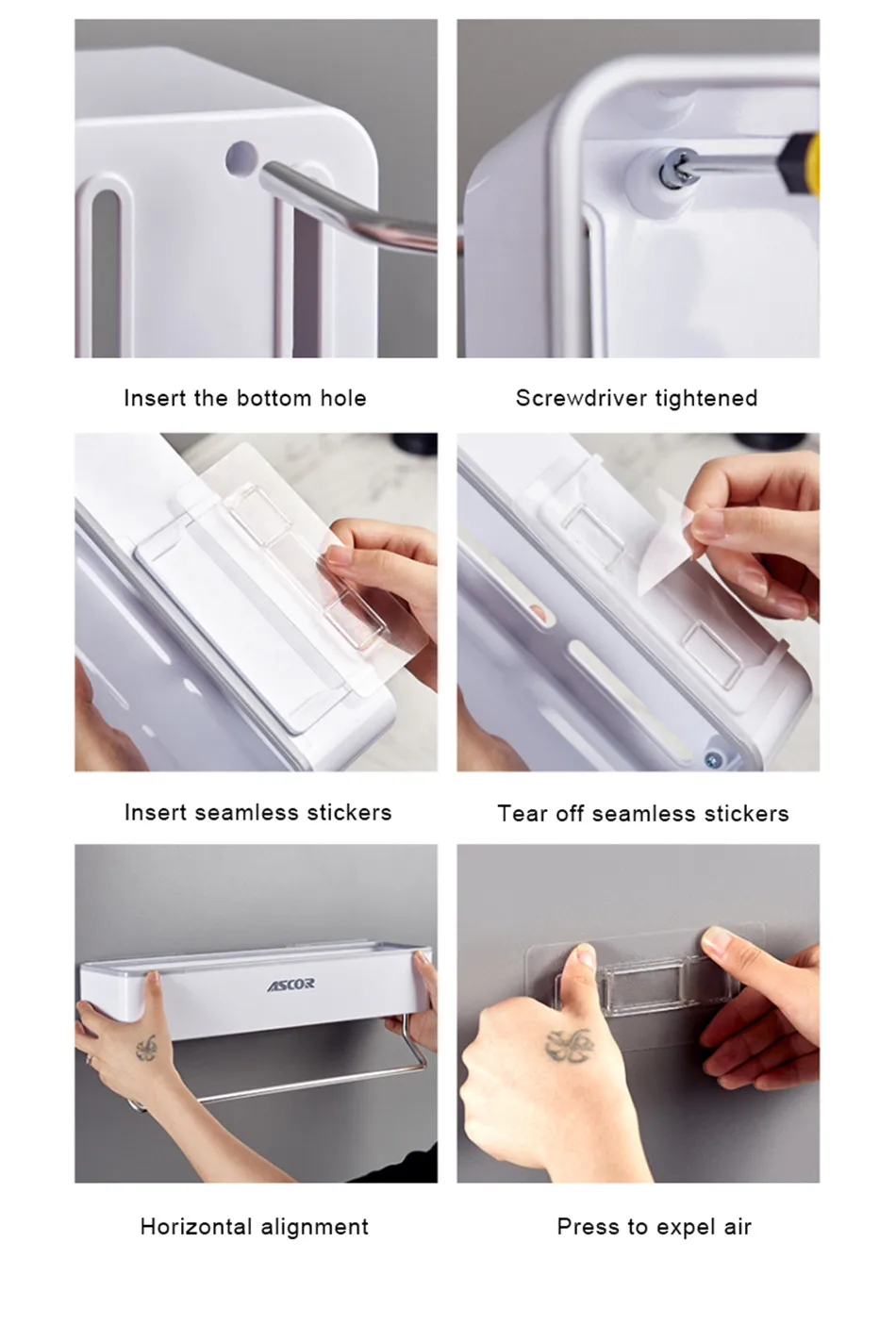 Insert the bottom hole

Screwdriver tightened

Insert seamless stickers

Tear off seamless stickers

ASCOR

Horizontal alignment

Press to expel air