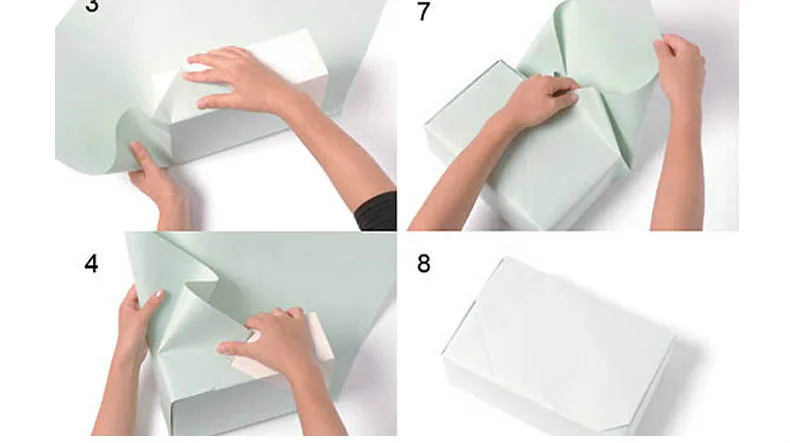 3

7

4

8